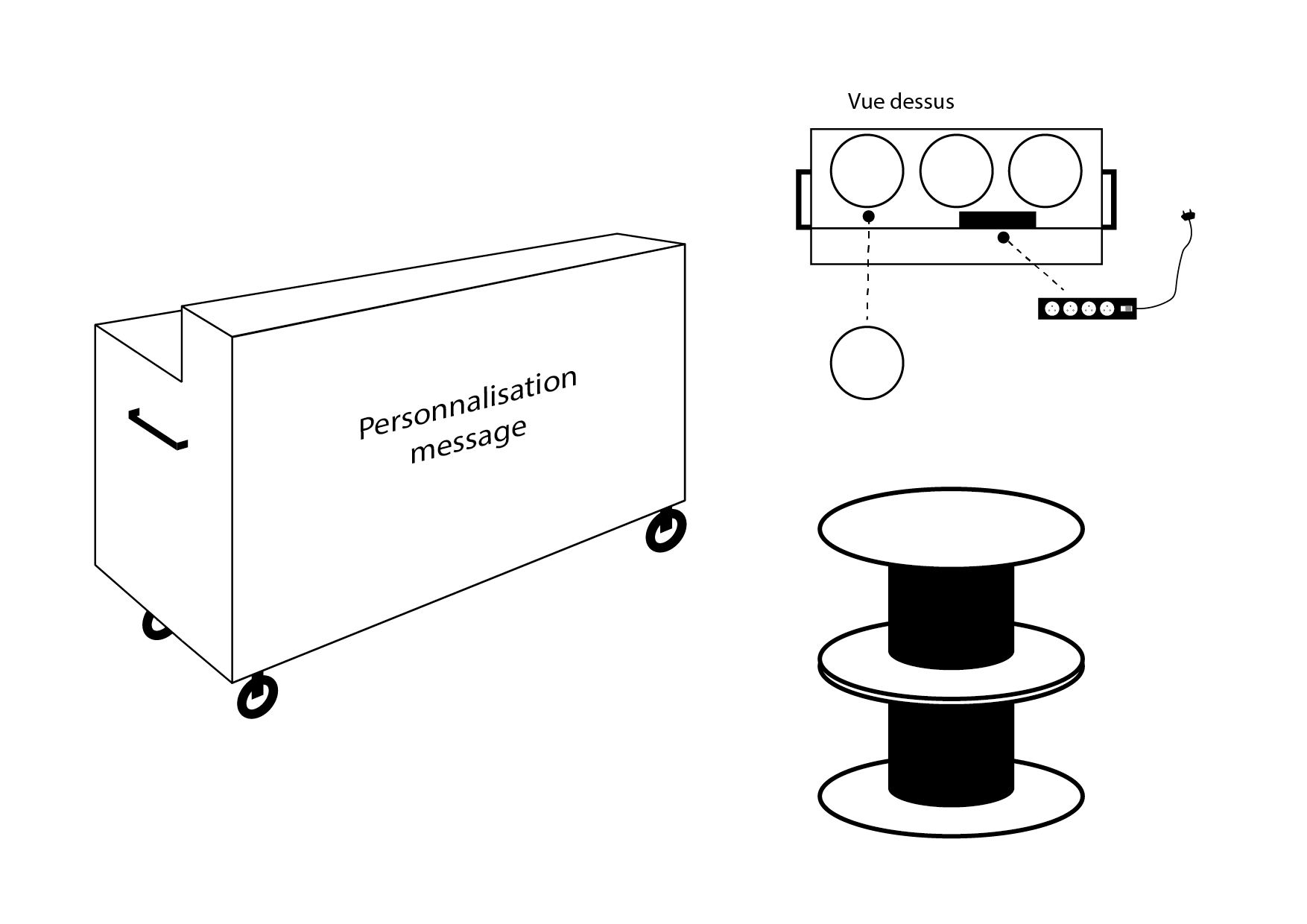 Vue dessus

Personnalisation message