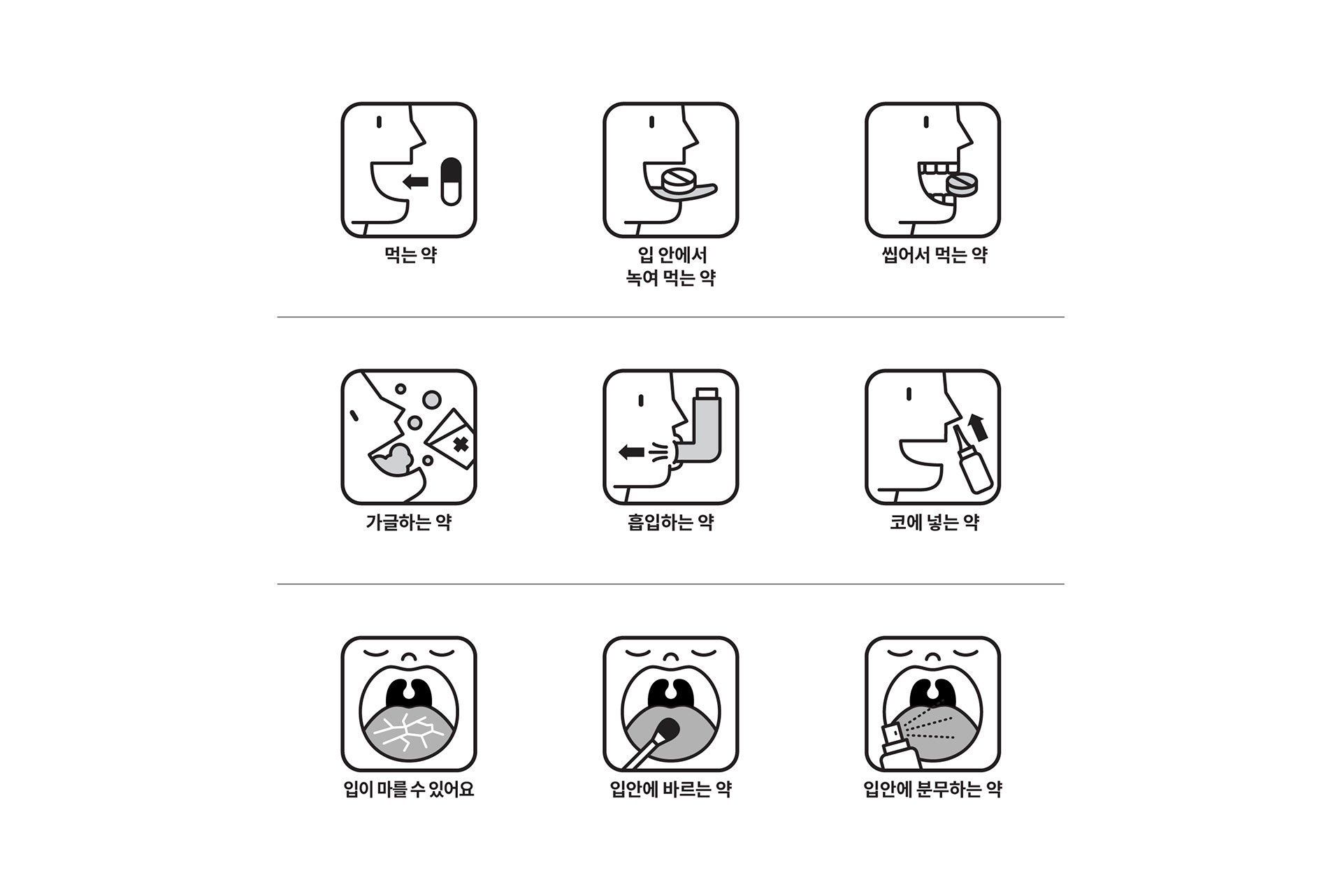 먹는 약

입 안에서
녹여 먹는 약

씹어서 먹는 약

가글하는 약

흡입하는 약

코에 넣는 약

입이 마를 수 있어요

입안에 바르는 약

입안에 분무하는 약