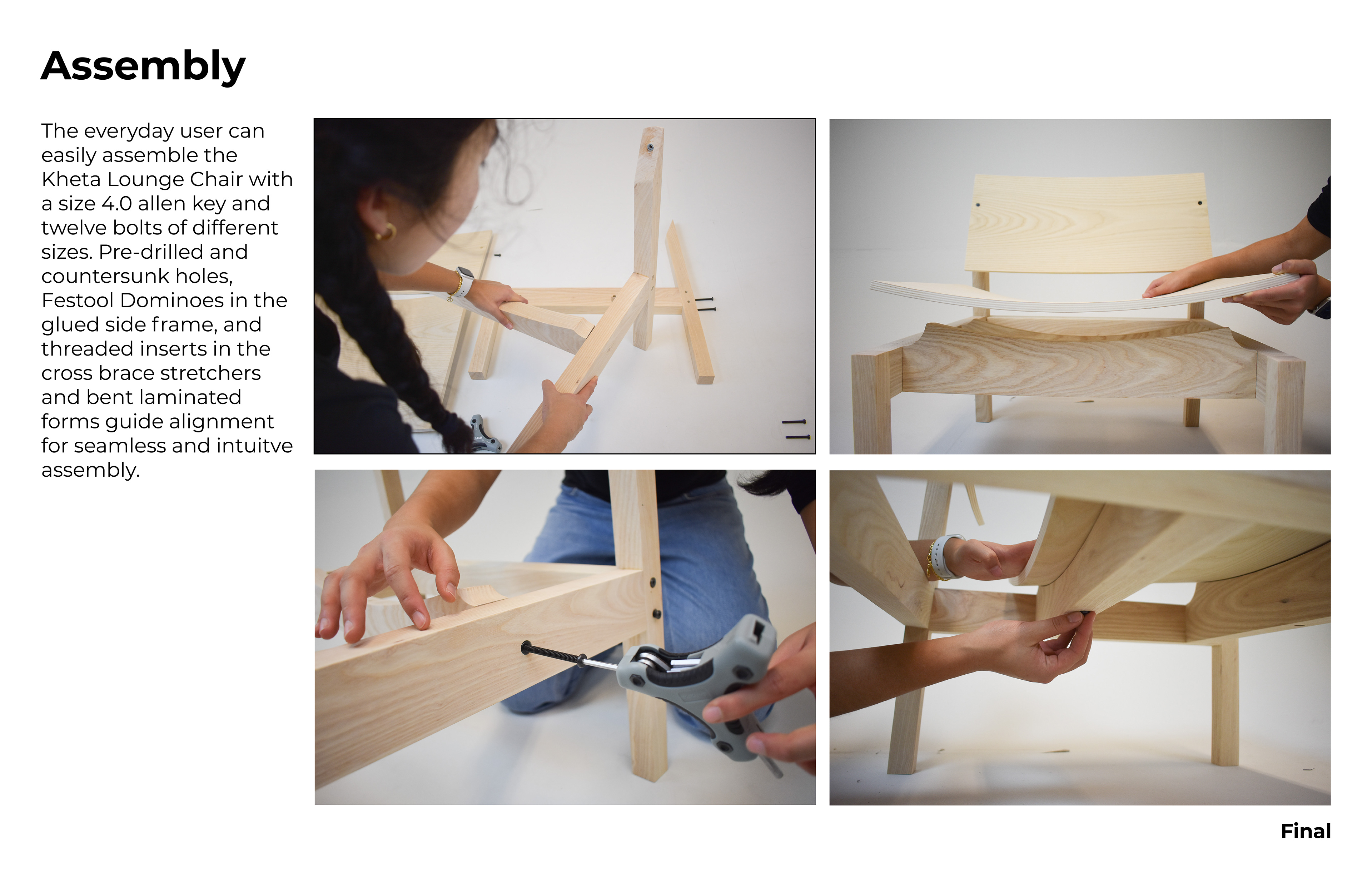 Assembly

The everyday user can easily assemble the Kheta Lounge Chair with a size 4.0 allen key and twelve bolts of different sizes. Pre-drilled and countersunk holes, Festool Dominoes in the glued side frame, and threaded inserts in the cross brace stretchers and bent laminated forms guide alignment for seamless and intuitve assembly.

Final