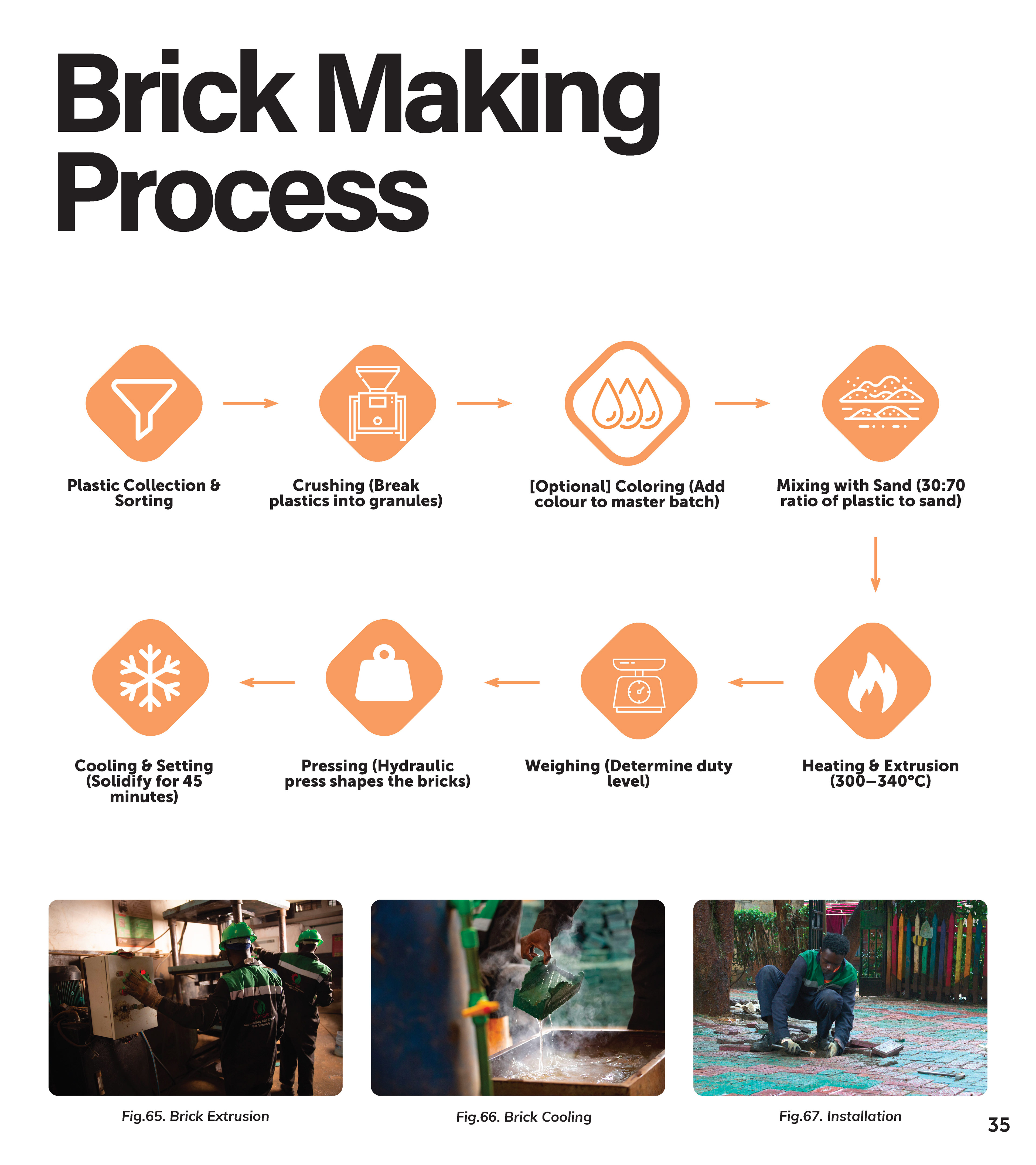 Brick Making Process

Plastic Collection & Sorting

Crushing (Break plastics into granules)

[Optional] Coloring (Add colour to master batch)

Mixing with Sand (30:70 ratio of plastic to sand)

Heating & Extrusion (300–340°C)

Weighing (Determine duty level)

Pressing (Hydraulic press shapes the bricks)

Cooling & Setting (Solidify for 45 minutes)

Fig.65. Brick Extrusion

Fig.66. Brick Cooling

Fig.67. Installation

35