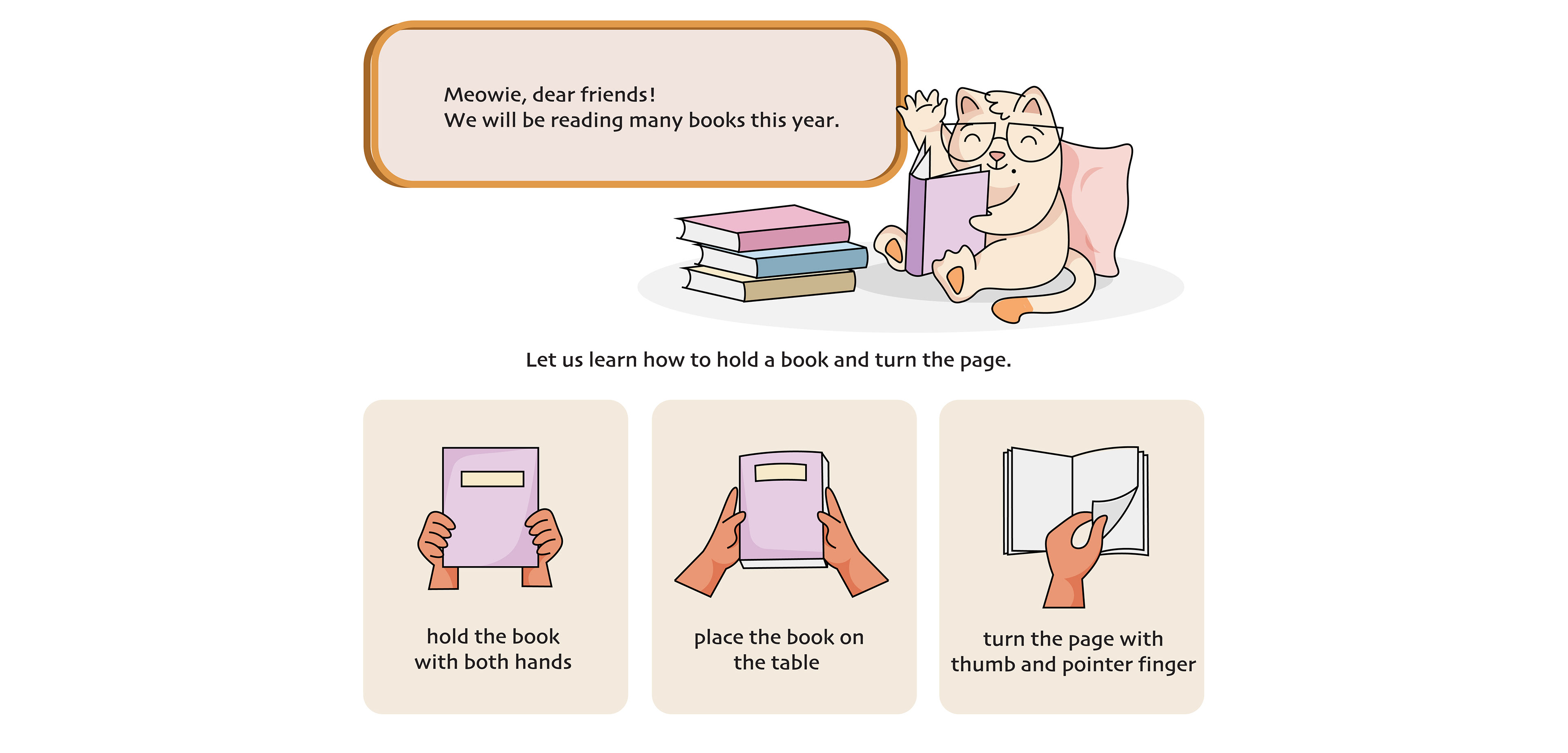 Meowie, dear friends!
We will be reading many books this year.

Let us learn how to hold a book and turn the page.

hold the book with both hands

place the book on the table

turn the page with thumb and pointer finger