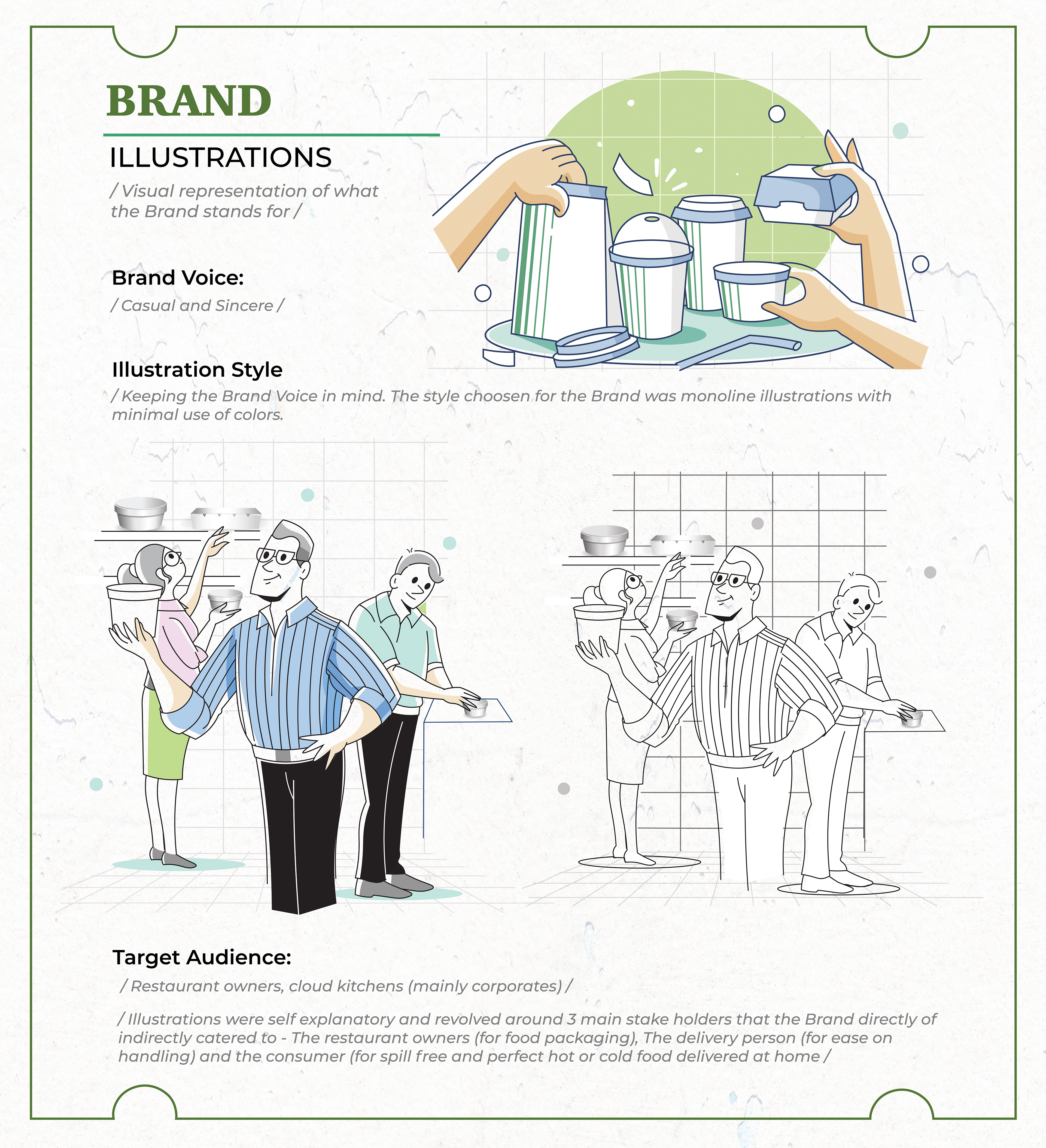 BRAND

ILLUSTRATIONS

/ Visual representation of what the Brand stands for /

Brand Voice:

/ Casual and Sincere /

Illustration Style

/ Keeping the Brand Voice in mind. The style choosen for the Brand was monoline illustrations with minimal use of colors.

Target Audience:

/ Restaurant owners, cloud kitchens (mainly corporates) /

/ Illustrations were self explanatory and revolved around 3 main stake holders that the Brand directly of indirectly catered to - The restaurant owners (for food packaging), The delivery person (for ease on handling) and the consumer (for spill free and perfect hot or cold food delivered at home /