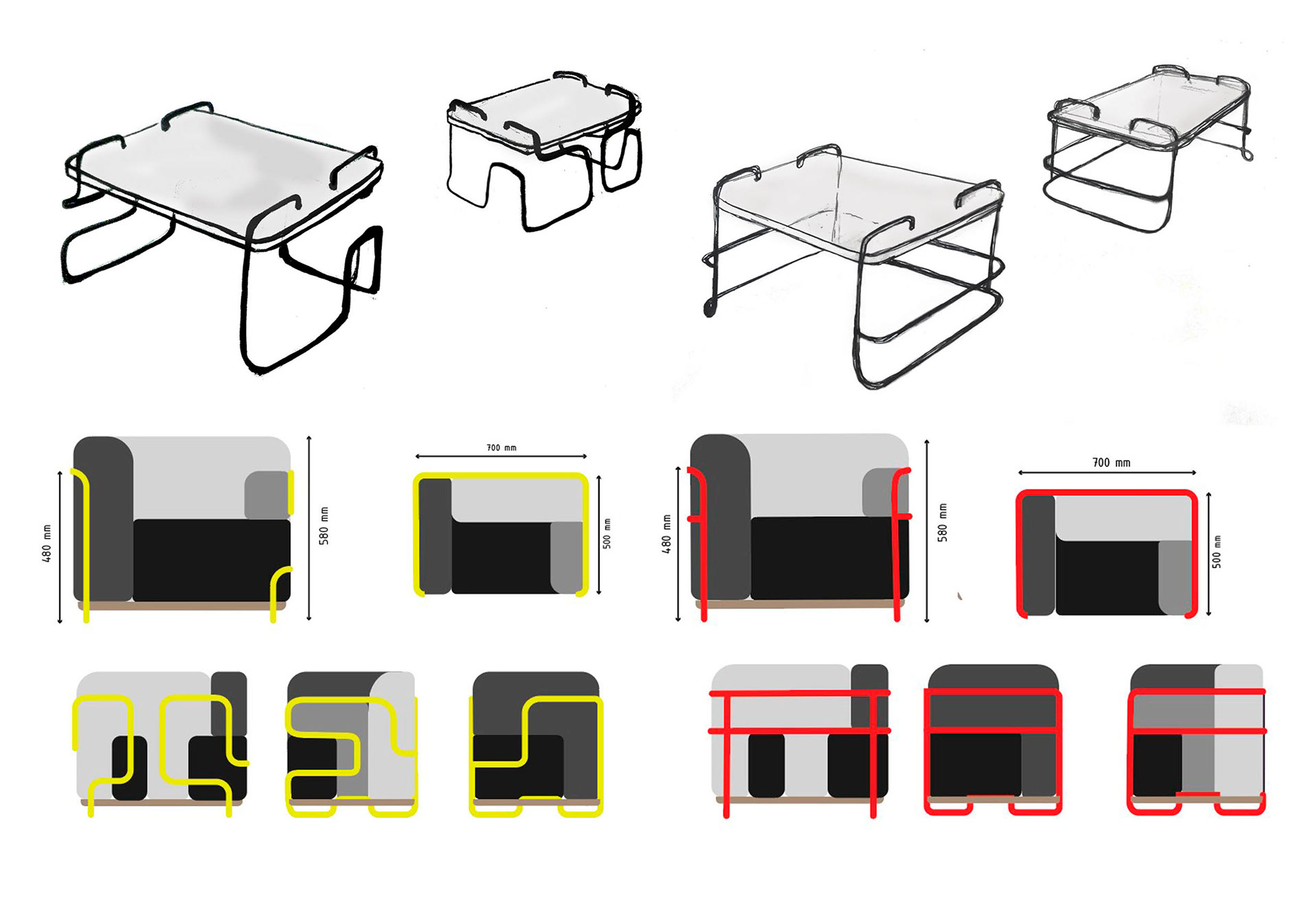 480 mm

580 mm

700 mm

500 mm

480 mm

580 mm

700 mm

500 mm