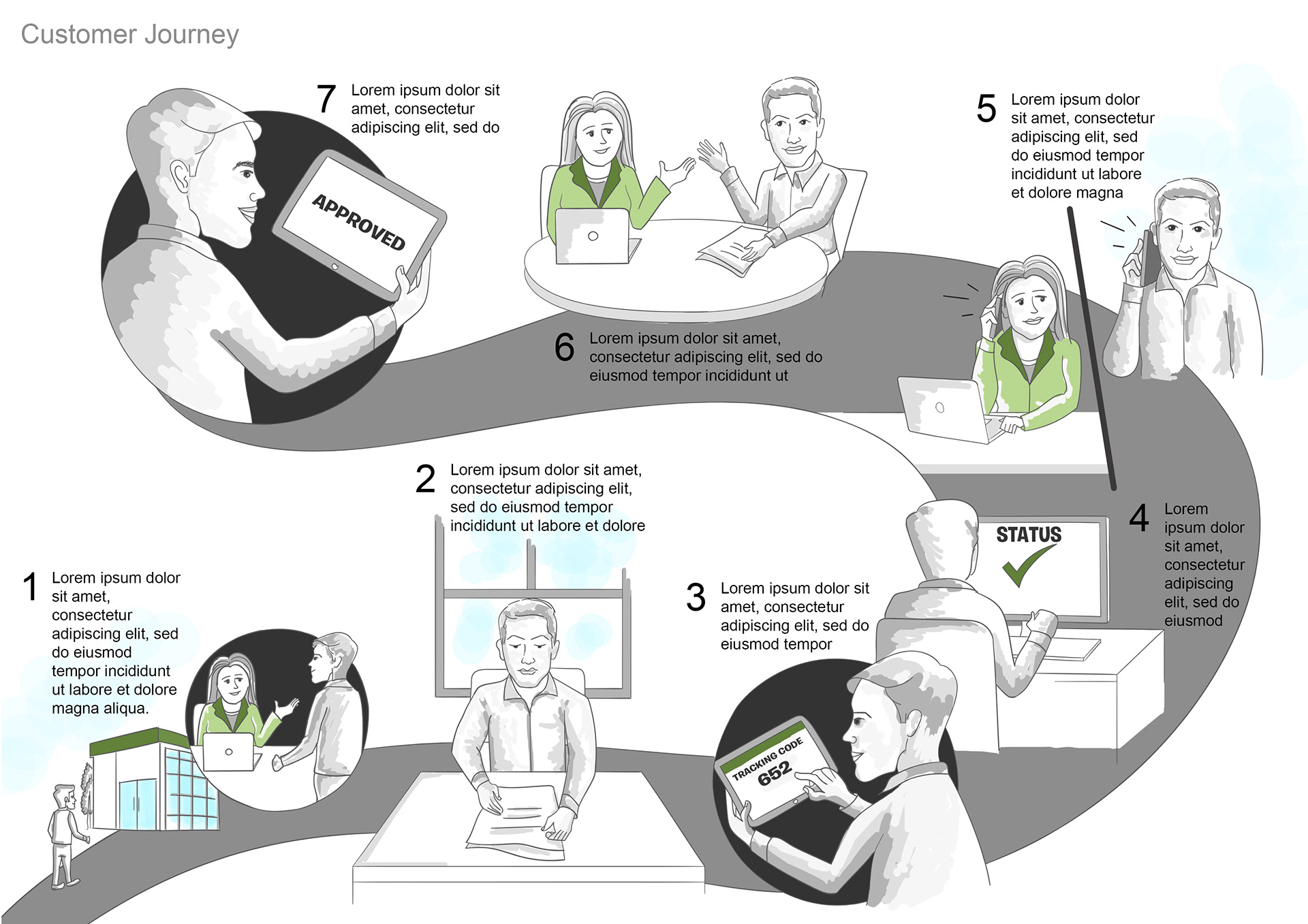 Customer Journey

7 Lorem ipsum dolor sit amet, consectetur adipiscing elit, sed do

APPROVED

5 Lorem ipsum dolor sit amet, consectetur adipiscing elit, sed do eiusmod tempor incididunt ut labore et dolore magna

6 Lorem ipsum dolor sit amet, consectetur adipiscing elit, sed do eiusmod tempor incididunt ut

2 Lorem ipsum dolor sit amet, consectetur adipiscing elit, sed do eiusmod tempor incididunt ut labore et dolore

STATUS

4 Lorem ipsum dolor sit amet, consectetur adipiscing elit, sed do eiusmod

1 Lorem ipsum dolor sit amet, consectetur adipiscing elit, sed do eiusmod tempor incididunt ut labore et dolore magna aliqua.

3 Lorem ipsum dolor sit amet, consectetur adipiscing elit, sed do eiusmod tempor

TRACKING CODE
652