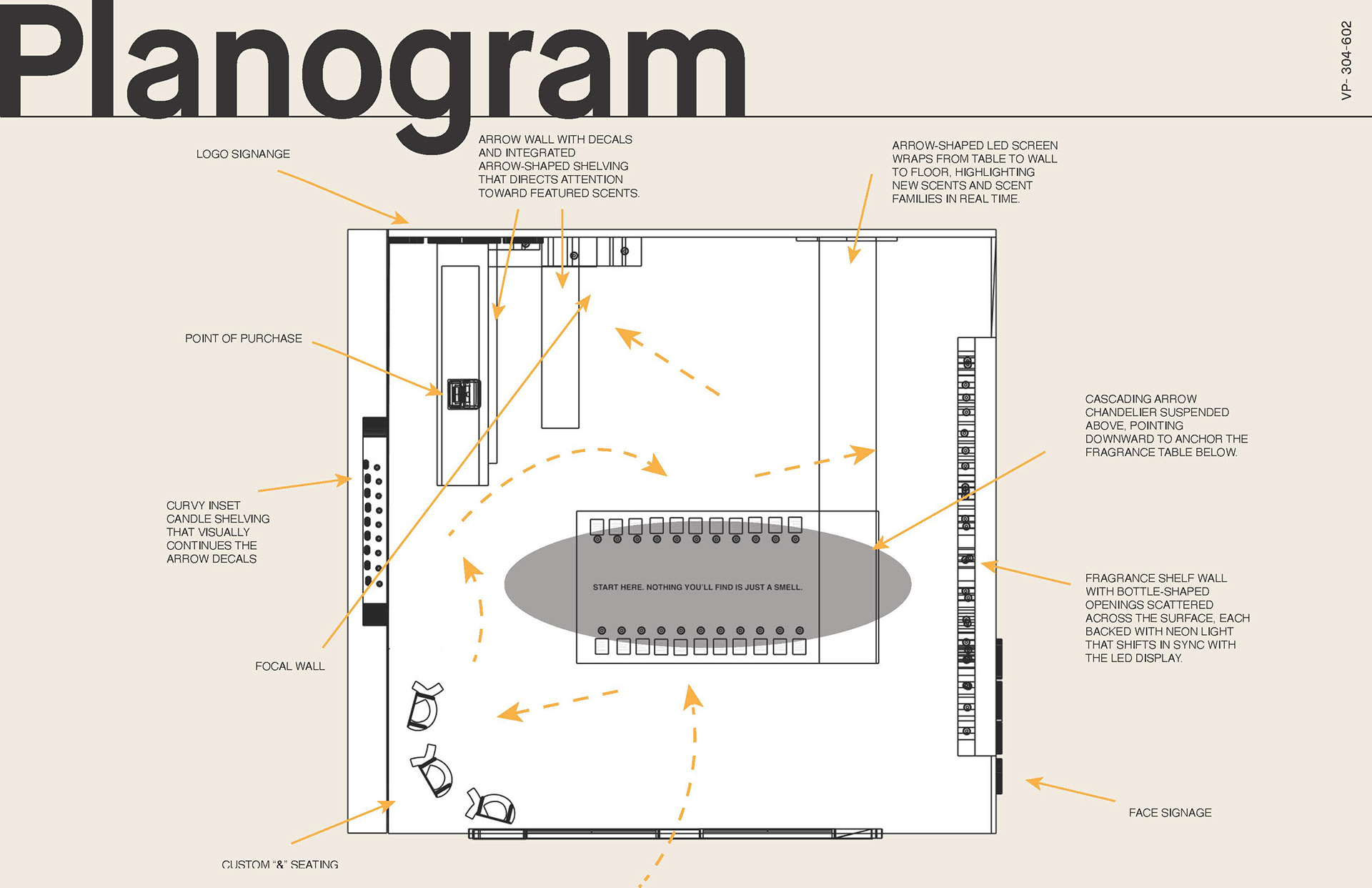 Planogram

VP- 304-602

LOGO SIGNANGE

ARROW WALL WITH DECALS AND INTEGRATED ARROW-SHAPED SHELVING THAT DIRECTS ATTENTION TOWARD FEATURED SCENTS.

ARROW-SHAPED LED SCREEN WRAPS FROM TABLE TO WALL TO FLOOR, HIGHLIGHTING NEW SCENTS AND SCENT FAMILIES IN REAL TIME.

POINT OF PURCHASE

CASCADING ARROW CHANDELIER SUSPENDED ABOVE, POINTING DOWNWARD TO ANCHOR THE FRAGRANCE TABLE BELOW.

CURVY INSET CANDLE SHELVING THAT VISUALLY CONTINUES THE ARROW DECALS

START HERE. NOTHING YOU'LL FIND IS JUST A SMELL.

FRAGRANCE SHELF WALL WITH BOTTLE-SHAPED OPENINGS SCATTERED ACROSS THE SURFACE, EACH BACKED WITH NEON LIGHT THAT SHIFTS IN SYNC WITH THE LED DISPLAY.

FOCAL WALL

FACE SIGNAGE

CUSTOM "&" SEATING