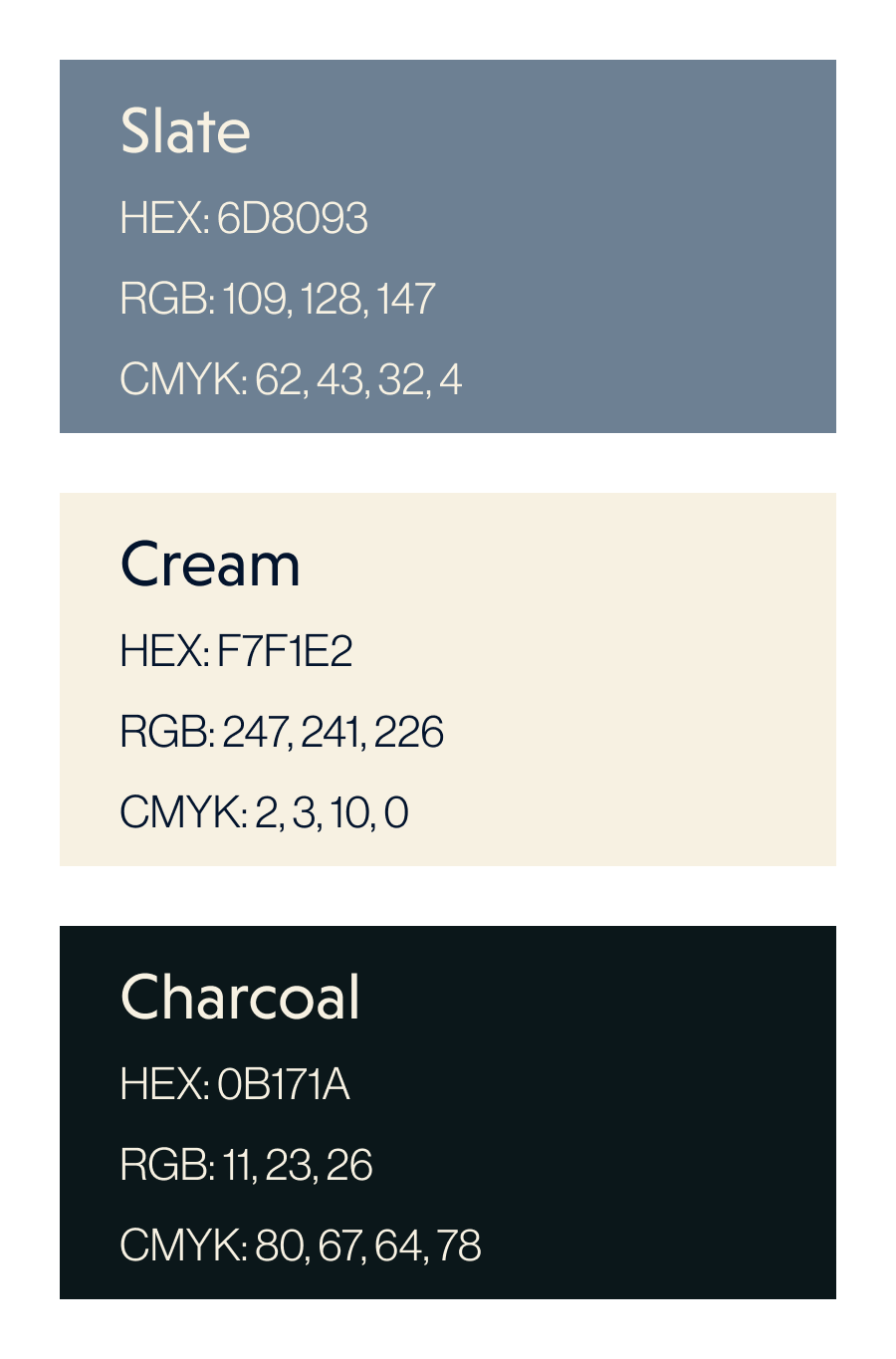 Slate

HEX: 6D8093

RGB: 109, 128, 147

CMYK: 62, 43, 32, 4

Cream

HEX: F7F1E2

RGB: 247, 241, 226

CMYK: 2, 3, 10, 0

Charcoal

HEX: 0B171A

RGB: 11, 23, 26

CMYK: 80, 67, 64, 78