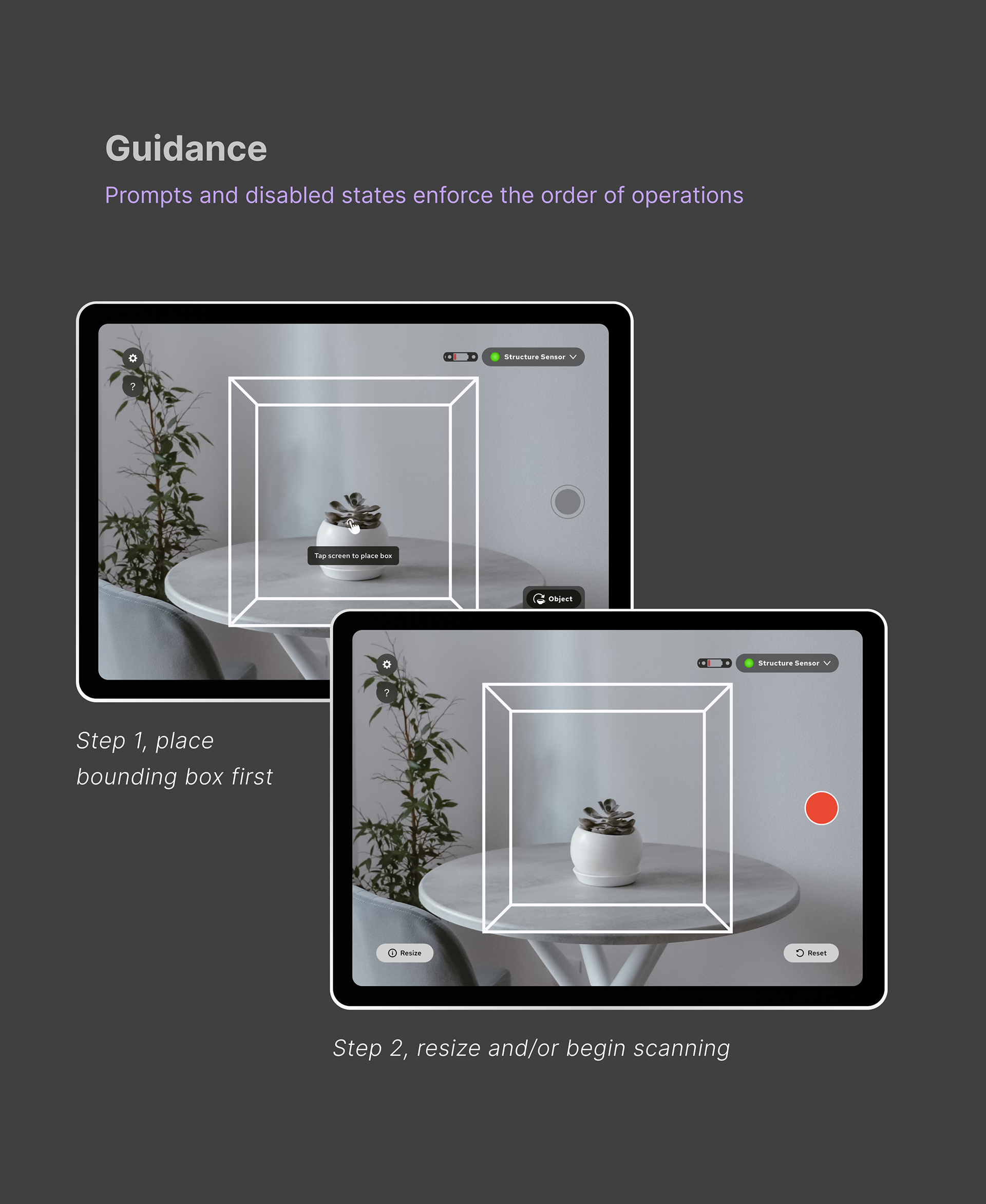 Guidance

Prompts and disabled states enforce the order of operations

?

Structure Sensor

Tap screen to place box

Object

Step 1, place bounding box first

?

Structure Sensor

Resize

Reset

Step 2, resize and/or begin scanning