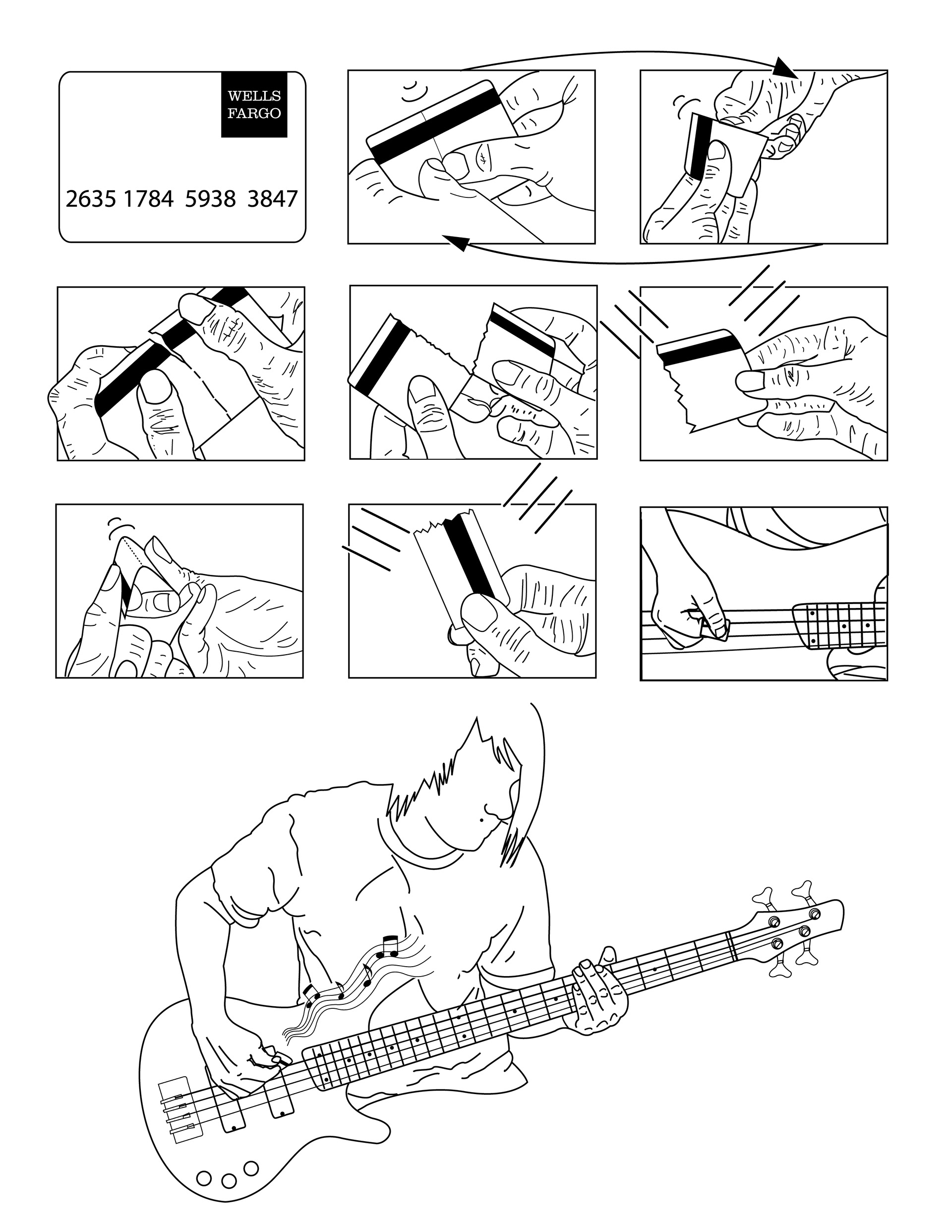 WELLS FARGO

2635 1784 5938 3847