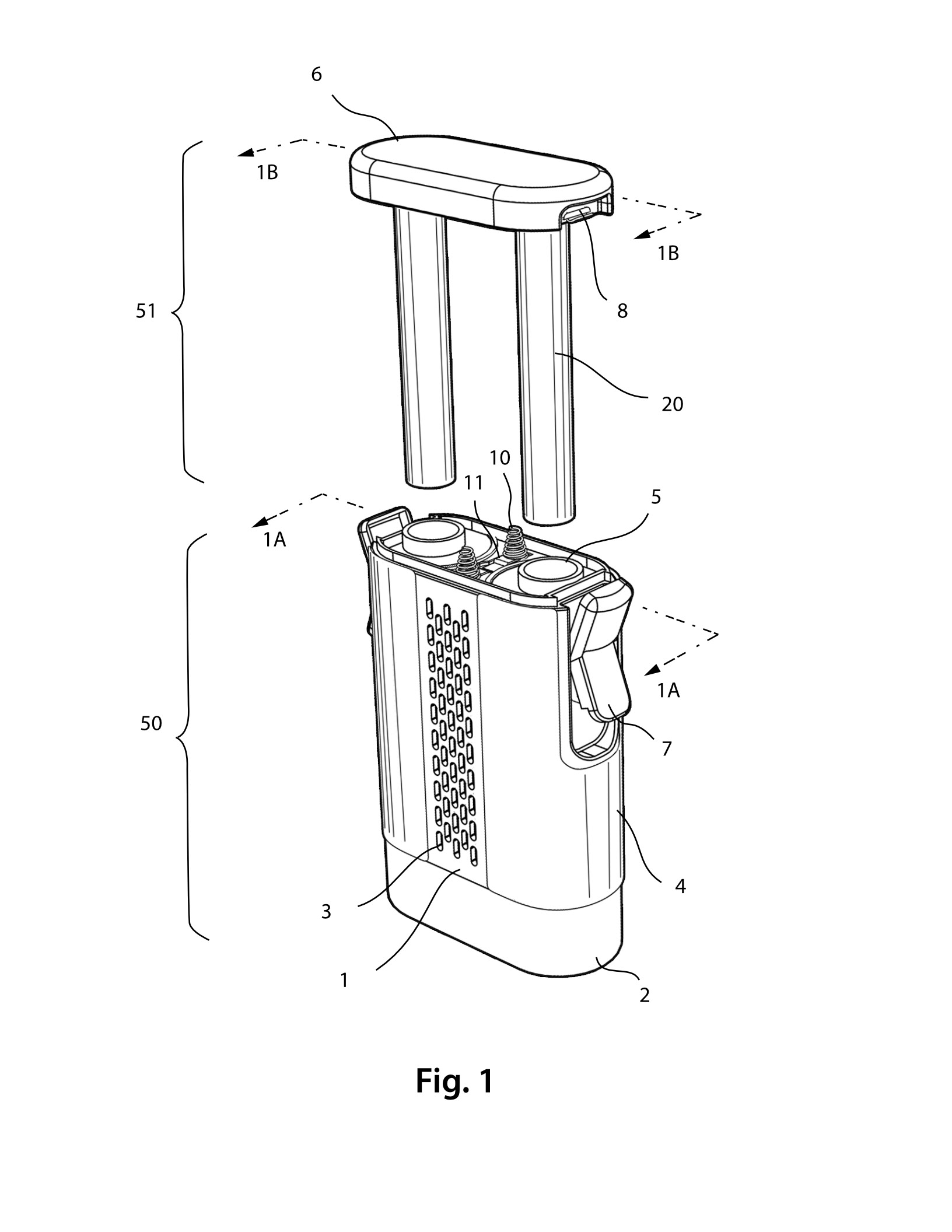 6

1B

1B

51

8

20

10

11

5

1A

1A

50

7

4

3

1

2

Fig. 1