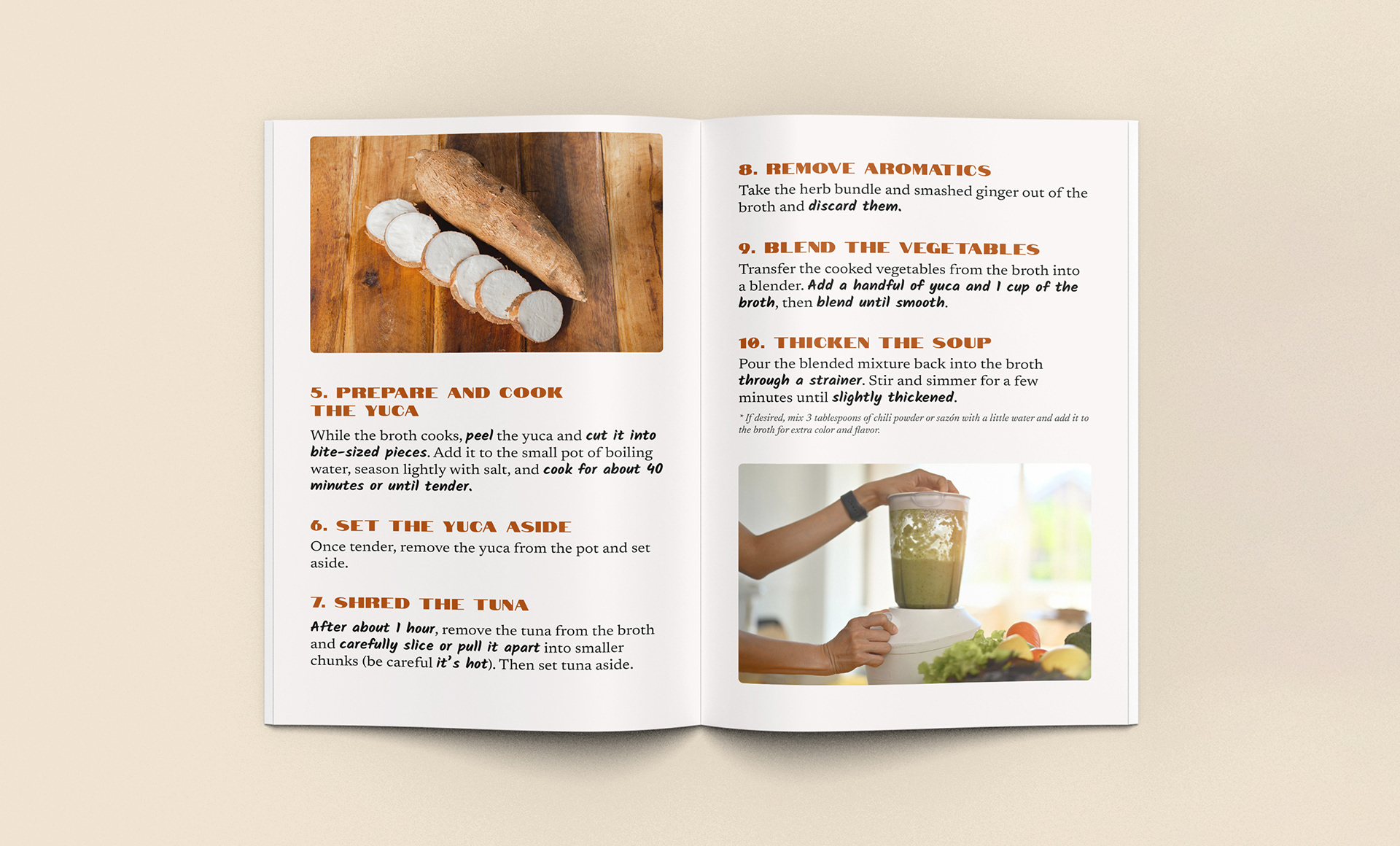 5. PREPARE AND COOK THE YUCA

While the broth cooks, peel the yuca and cut it into bite-sized pieces. Add it to the small pot of boiling water, season lightly with salt, and cook for about 40 minutes or until tender.

6. SET THE YUCA ASIDE

Once tender, remove the yuca from the pot and set aside.

7. SHRED THE TUNA

After about 1 hour, remove the tuna from the broth and carefully slice or pull it apart into smaller chunks (be careful it's hot). Then set tuna aside.

8. REMOVE AROMATICS

Take the herb bundle and smashed ginger out of the broth and discard them.

9. BLEND THE VEGETABLES

Transfer the cooked vegetables from the broth into a blender. Add a handful of yuca and 1 cup of the broth, then blend until smooth.

10. THICKEN THE SOUP

Pour the blended mixture back into the broth through a strainer. Stir and simmer for a few minutes until slightly thickened.

* If desired, mix 3 tablespoons of chili powder or sazón with a little water and add it to the broth for extra color and flavor.