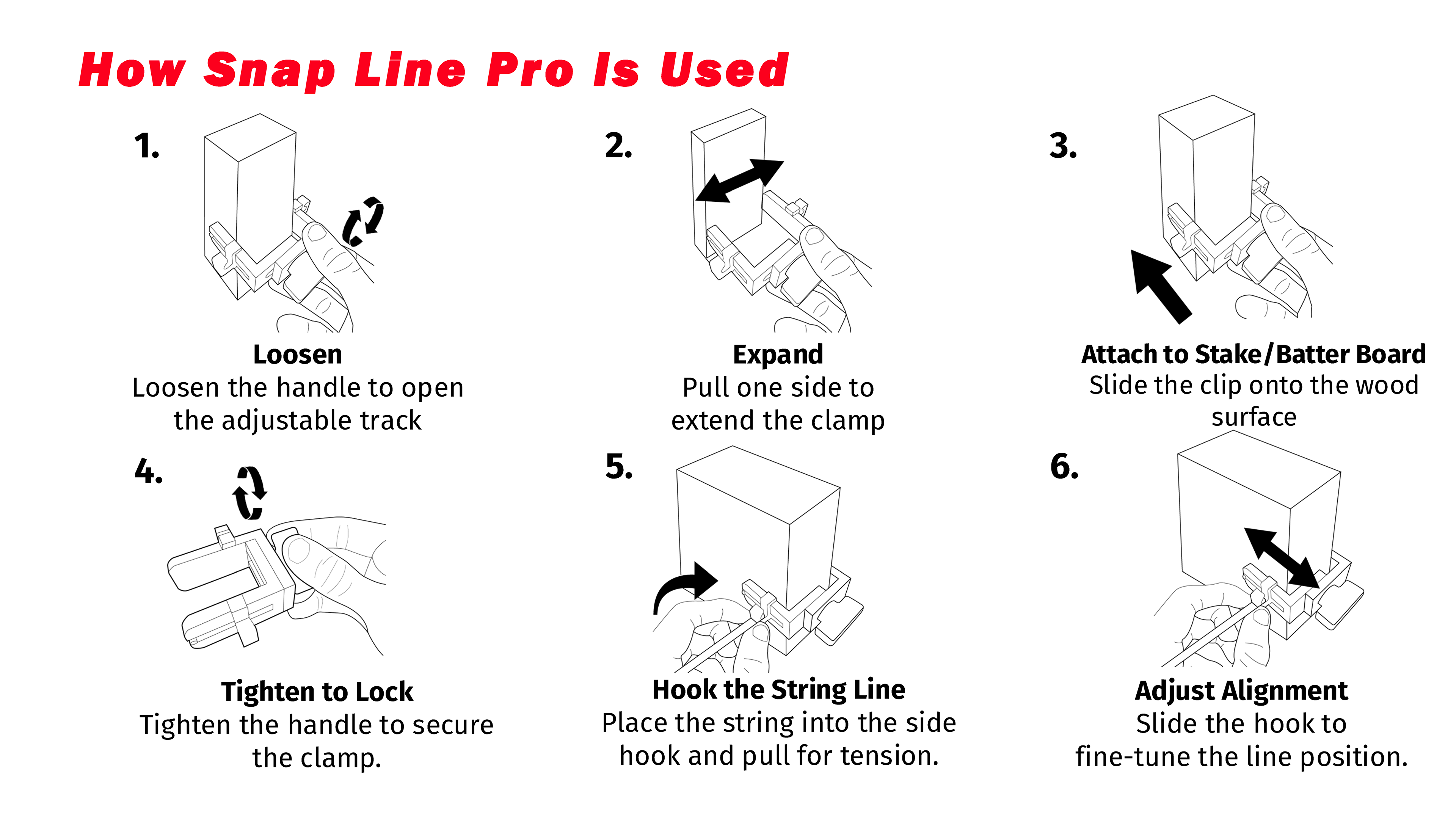 How Snap Line Pro Is Used

1.

Loosen
Loosen the handle to open the adjustable track

2.

Expand
Pull one side to extend the clamp

3.

Attach to Stake/Batter Board
Slide the clip onto the wood surface

4.

Tighten to Lock
Tighten the handle to secure the clamp.

5.

Hook the String Line
Place the string into the side hook and pull for tension.

6.

Adjust Alignment
Slide the hook to fine-tune the line position.