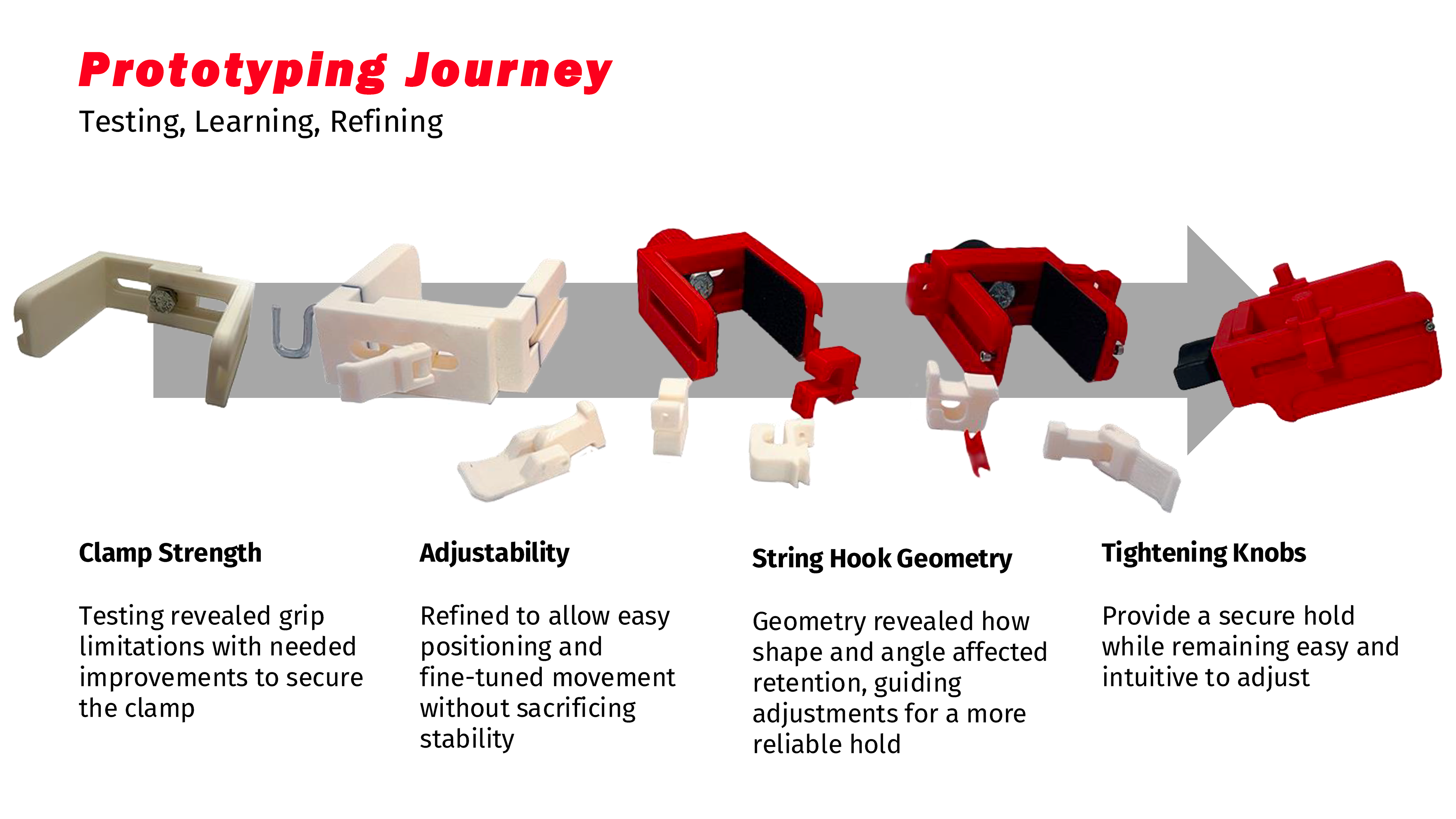 Prototyping Journey
Testing, Learning, Refining

Clamp Strength

Testing revealed grip limitations with needed improvements to secure the clamp

Adjustability

Refined to allow easy positioning and fine-tuned movement without sacrificing stability

String Hook Geometry

Geometry revealed how shape and angle affected retention, guiding adjustments for a more reliable hold

Tightening Knobs

Provide a secure hold while remaining easy and intuitive to adjust