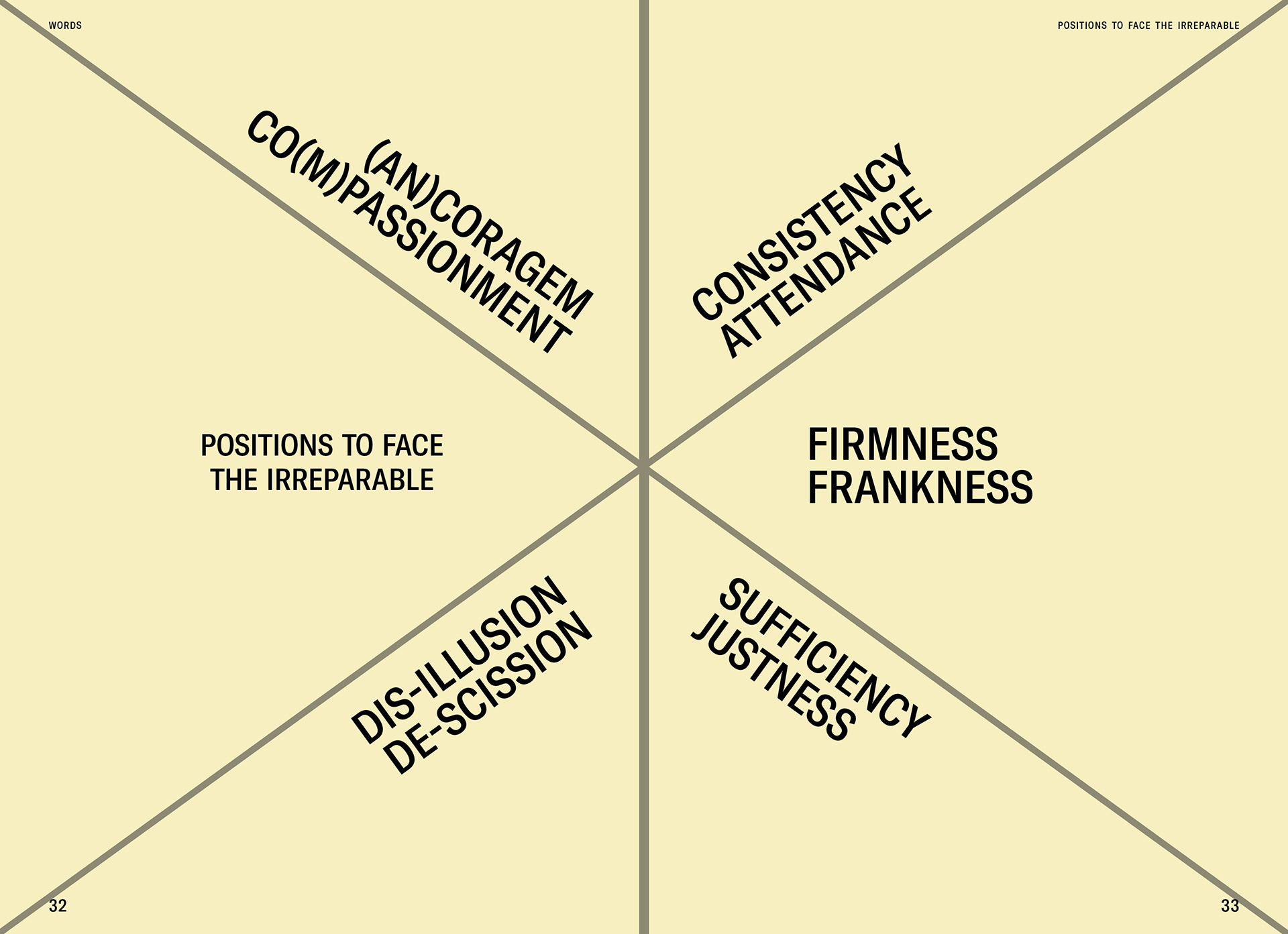 WORDS

(AN)CORAGEM
CO(M)PASSIONMENT

POSITIONS TO FACE
THE IRREPARABLE

DIS-ILLUSION
DE-SCISSION

32

POSITIONS TO FACE THE IRREPARABLE

CONSISTENCY
ATTENDANCE

FIRMNESS
FRANKNESS

SUFFICIENCY
JUSTNESS

33