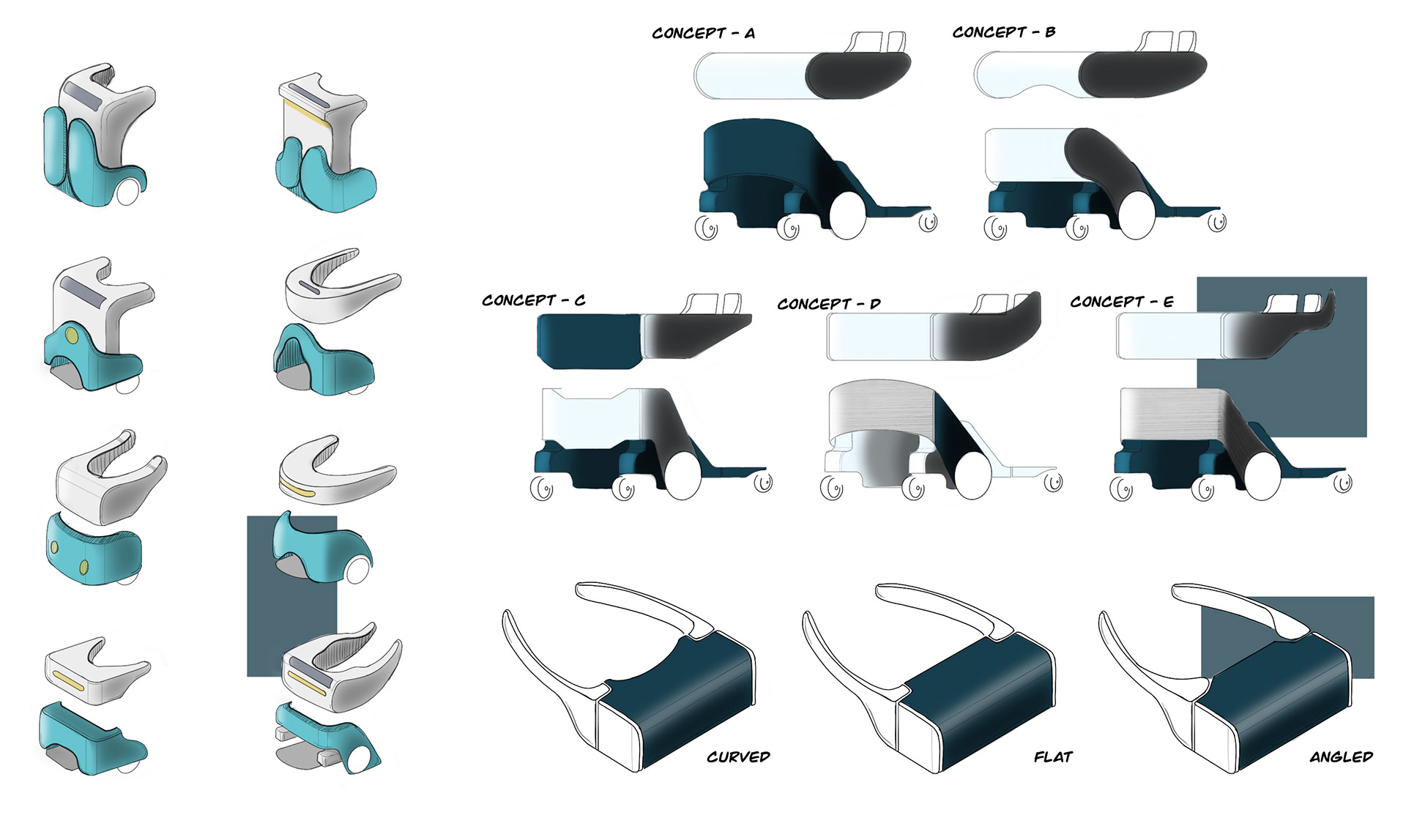 CONCEPT - A

CONCEPT - B

CONCEPT - C

CONCEPT - D

CONCEPT - E

CURVED

FLAT

ANGLED