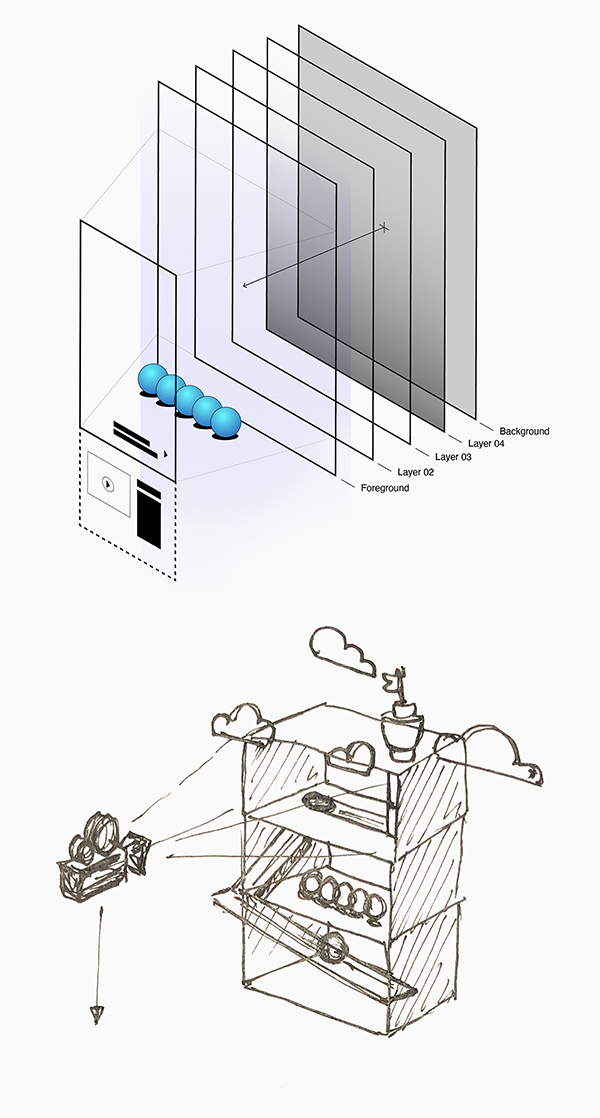 Background
Layer 04
Layer 03
Layer 02
Foreground