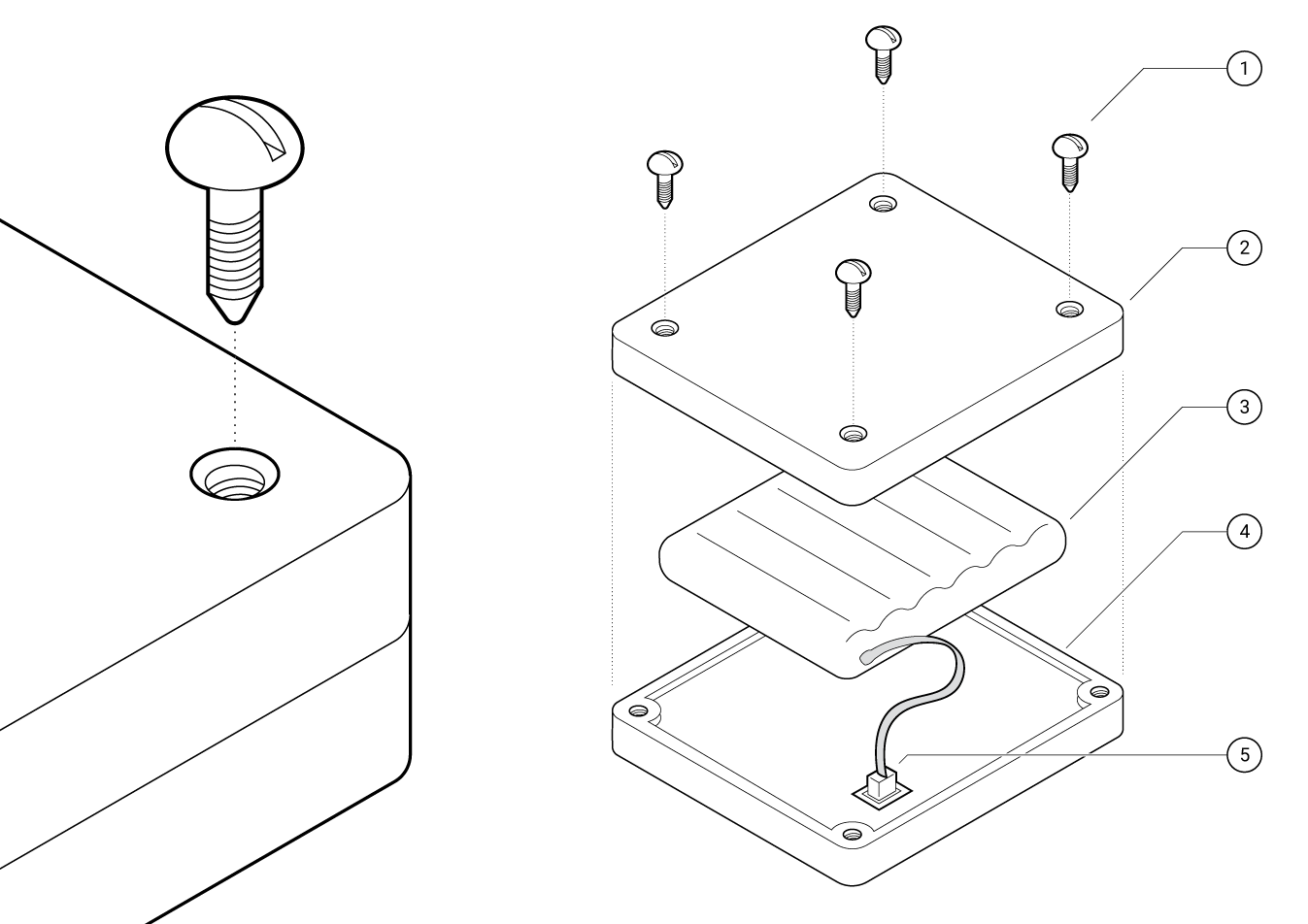 1
2
3
4
5