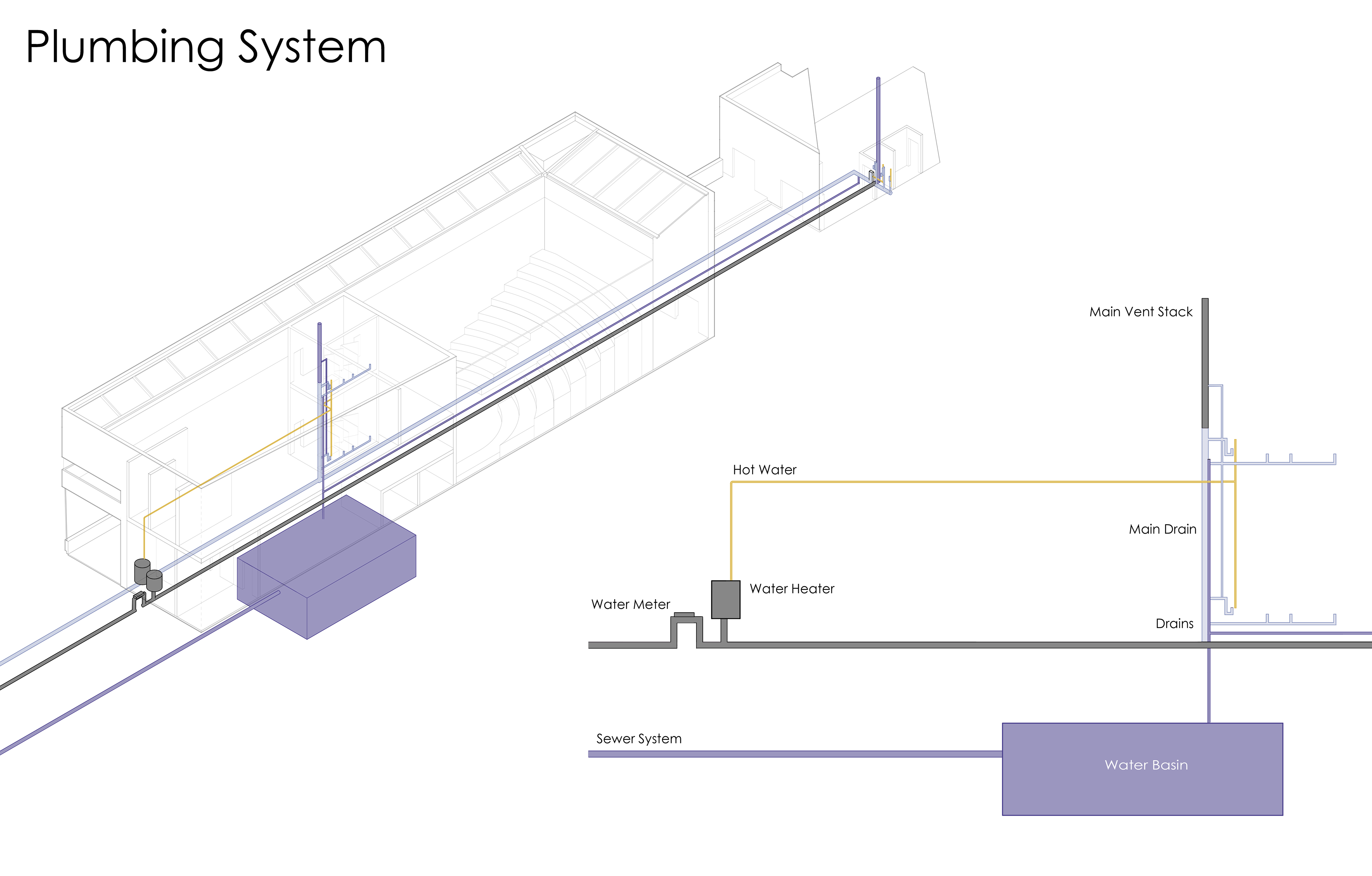 Plumbing System

Main Vent Stack

Hot Water

Main Drain

Water Heater

Water Meter

Drains

Sewer System

Water Basin