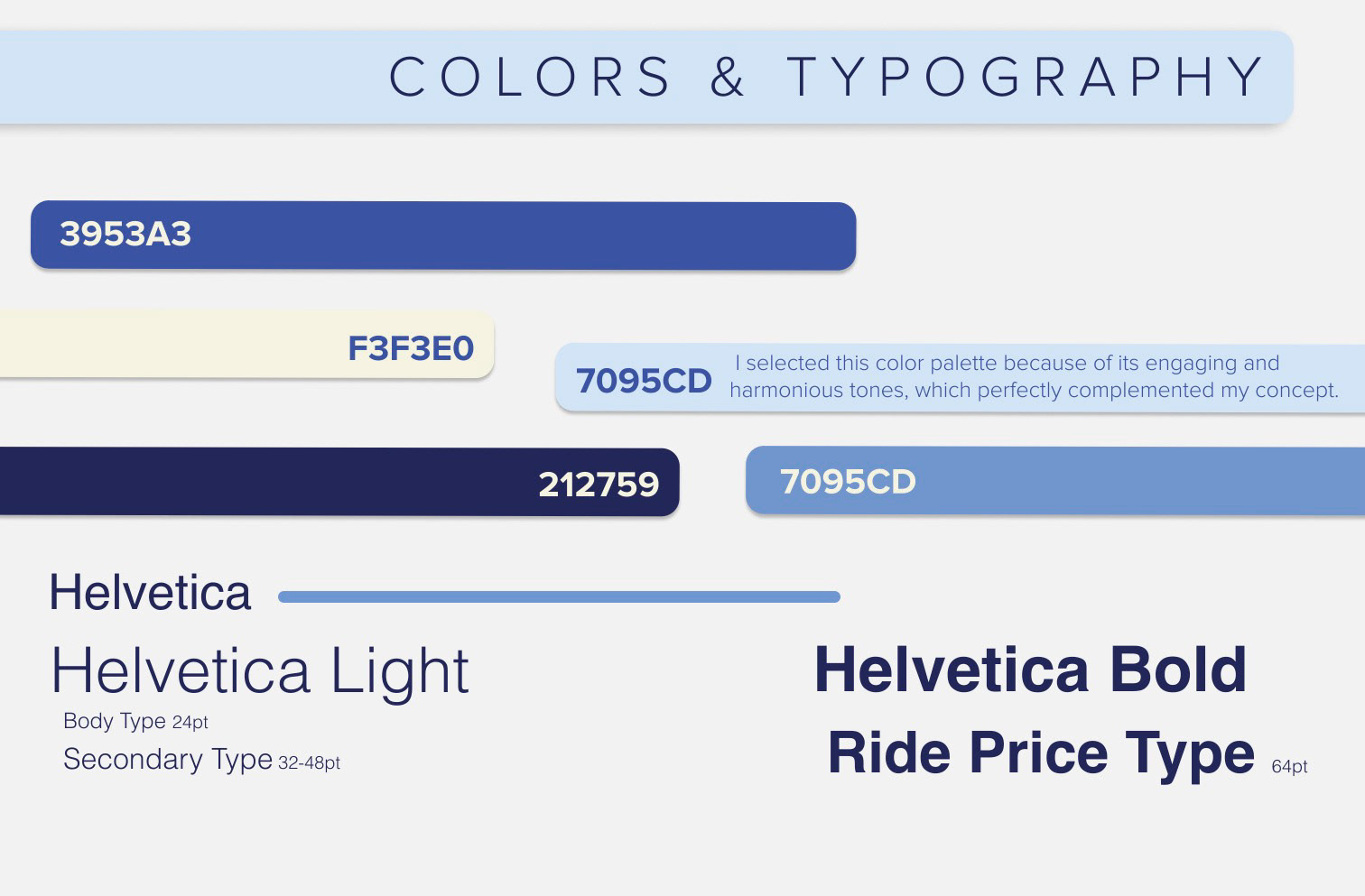 COLORS & TYPOGRAPHY

3953A3

F3F3E0

7095CD

I selected this color palette because of its engaging and harmonious tones, which perfectly complemented my concept.

212759

7095CD

Helvetica

Helvetica Light

Body Type 24pt

Secondary Type 32-48pt

Helvetica Bold

Ride Price Type 64pt