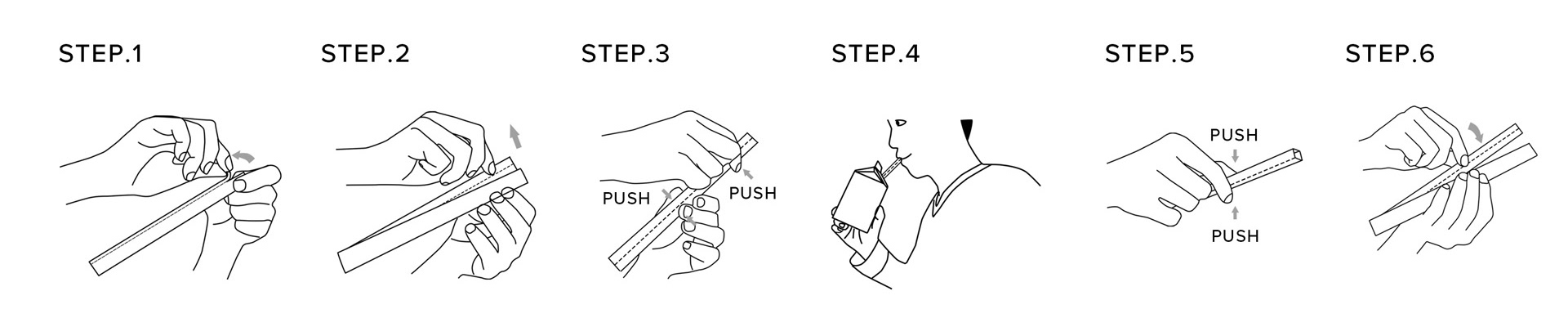 STEP.1

STEP.2

STEP.3

PUSH

PUSH

STEP.4

STEP.5

PUSH

PUSH

STEP.6