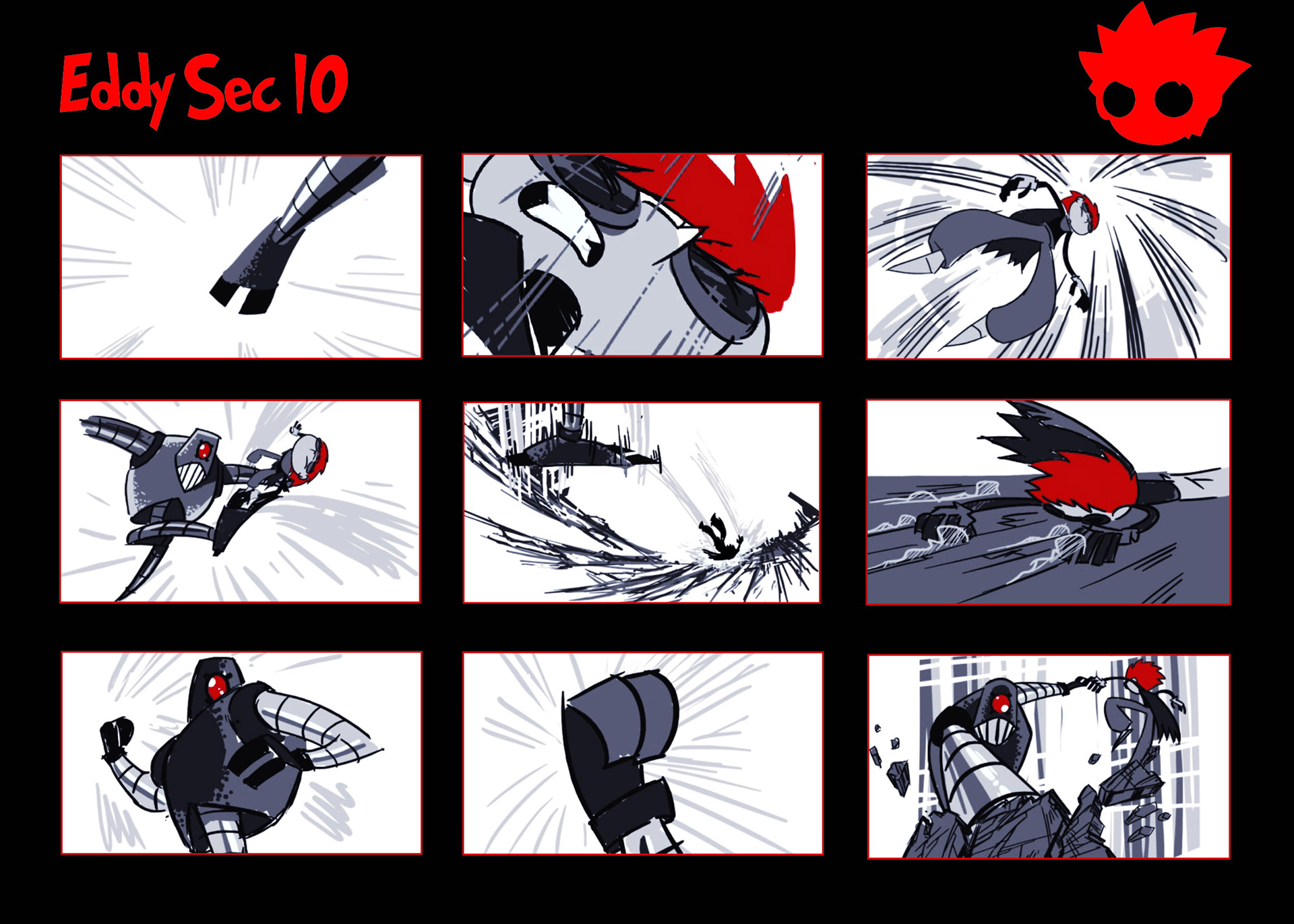 Eddy Sec 10