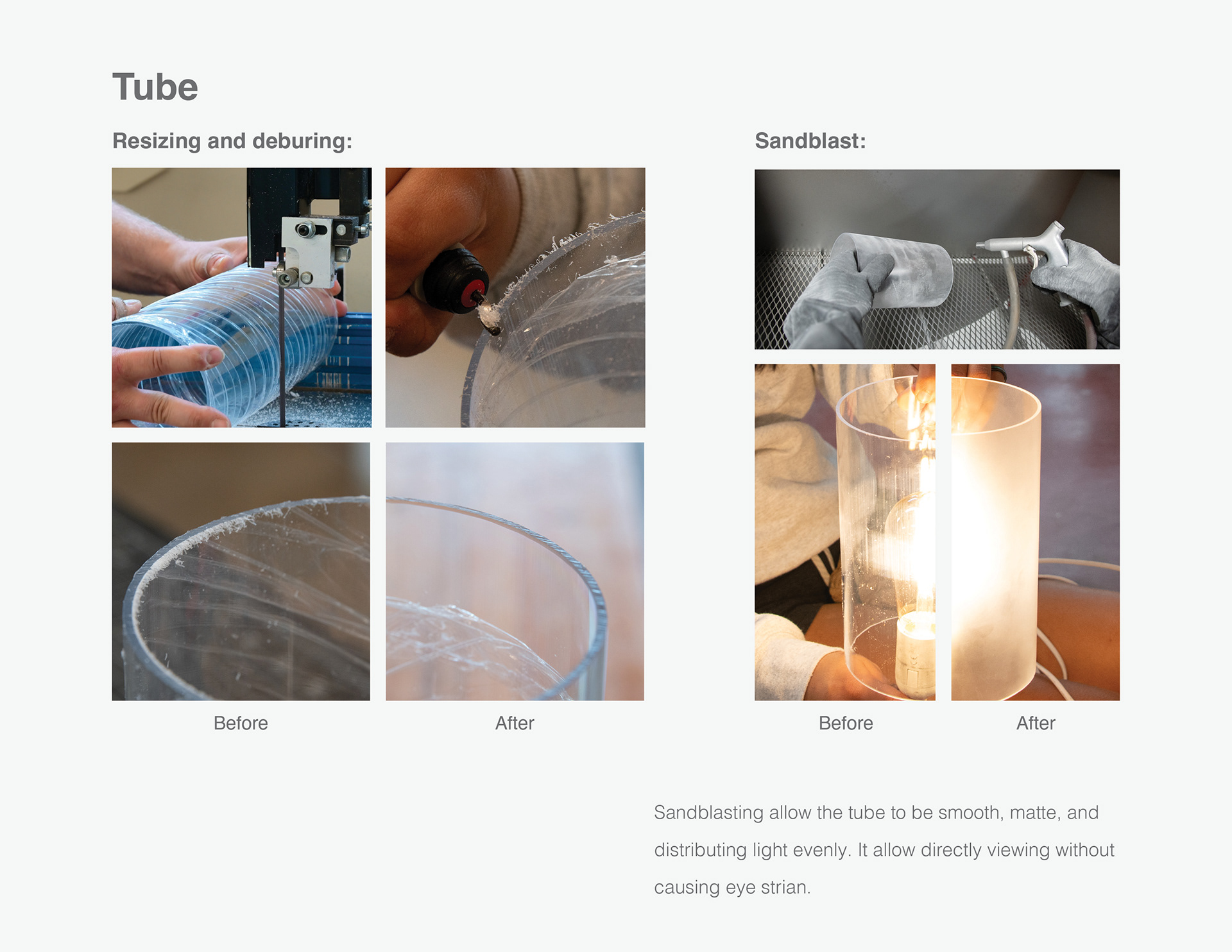 Tube

Resizing and deburing:

Before

After

Sandblast:

Before

After

Sandblasting allow the tube to be smooth, matte, and distributing light evenly. It allow directly viewing without causing eye strian.