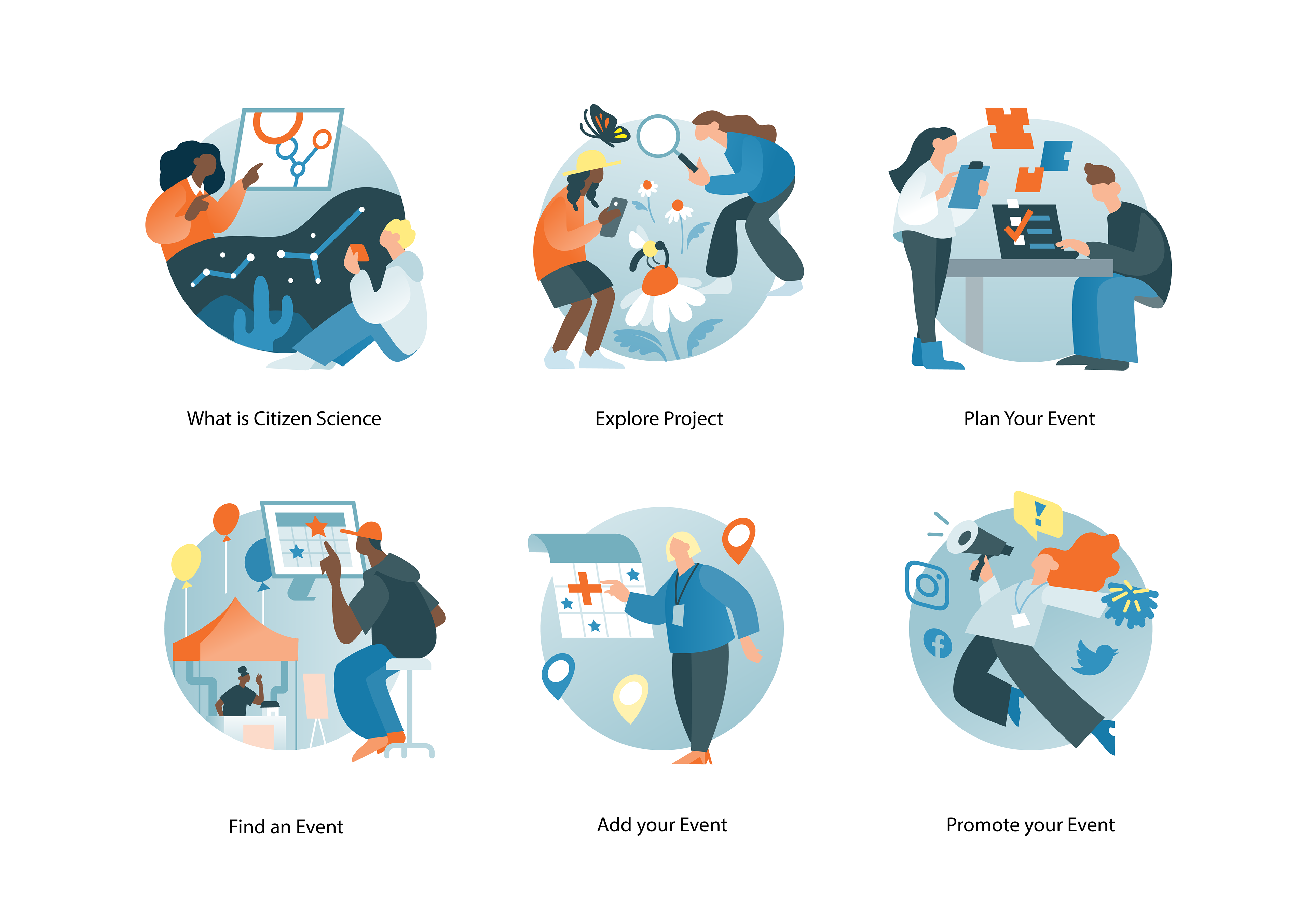 What is Citizen Science

Explore Project

Plan Your Event

Find an Event

Add your Event

Promote your Event