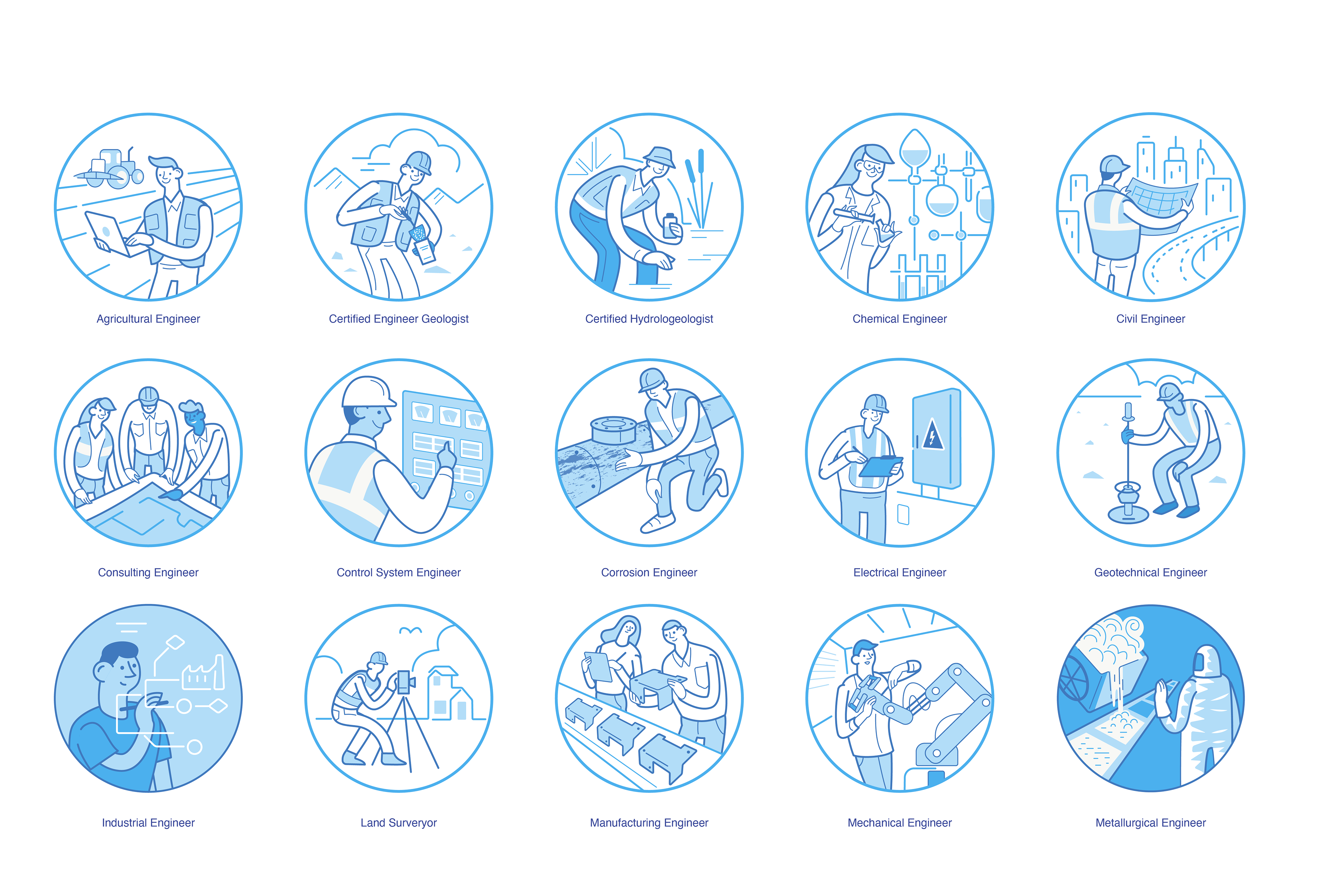 Agricultural Engineer

Certified Engineer Geologist

Certified Hydrologeologist

Chemical Engineer

Civil Engineer

Consulting Engineer

Control System Engineer

Corrosion Engineer

Electrical Engineer

Geotechnical Engineer

Industrial Engineer

Land Surveryor

Manufacturing Engineer

Mechanical Engineer

Metallurgical Engineer