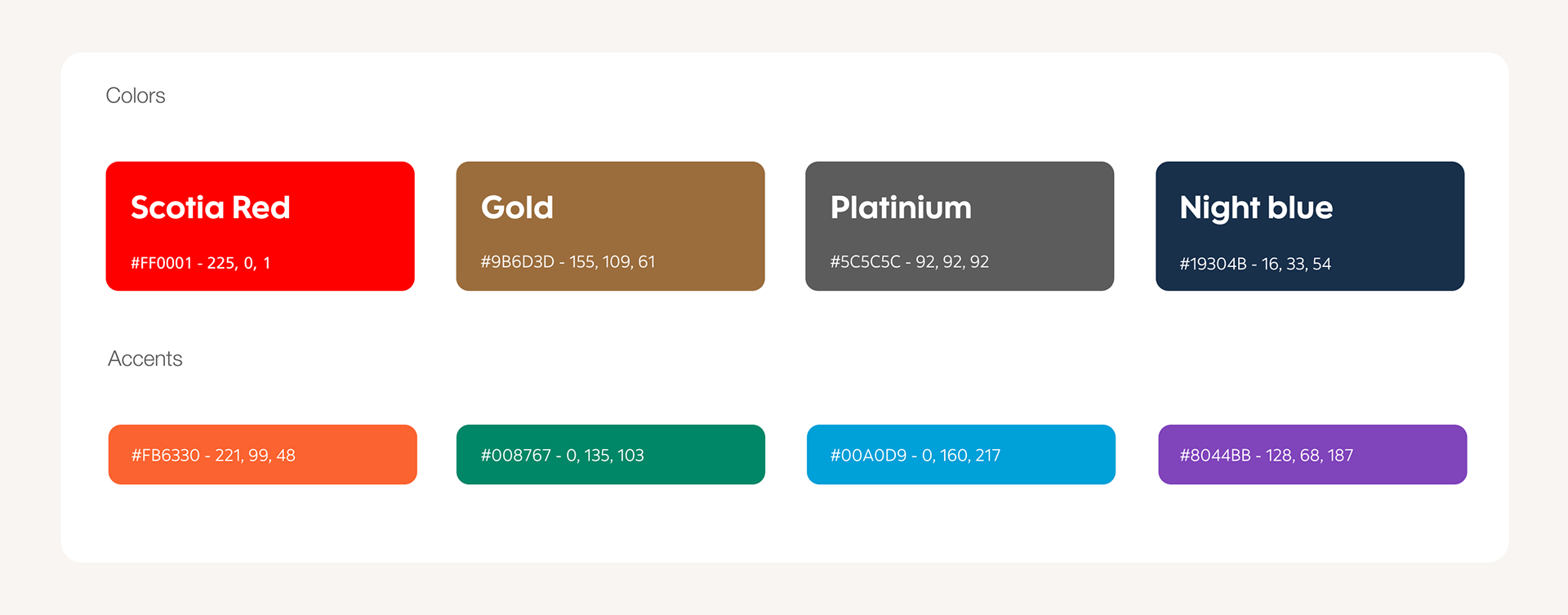 Colors

Scotia Red

#FF0001 - 225, 0, 1

Gold

#9B6D3D - 155, 109, 61

Platinium

#5C5C5C - 92, 92, 92

Night blue

#19304B - 16, 33, 54

Accents

#FB6330 - 221, 99, 48

#008767 - 0, 135, 103

#00A0D9 - 0, 160, 217

#8044BB - 128, 68, 187