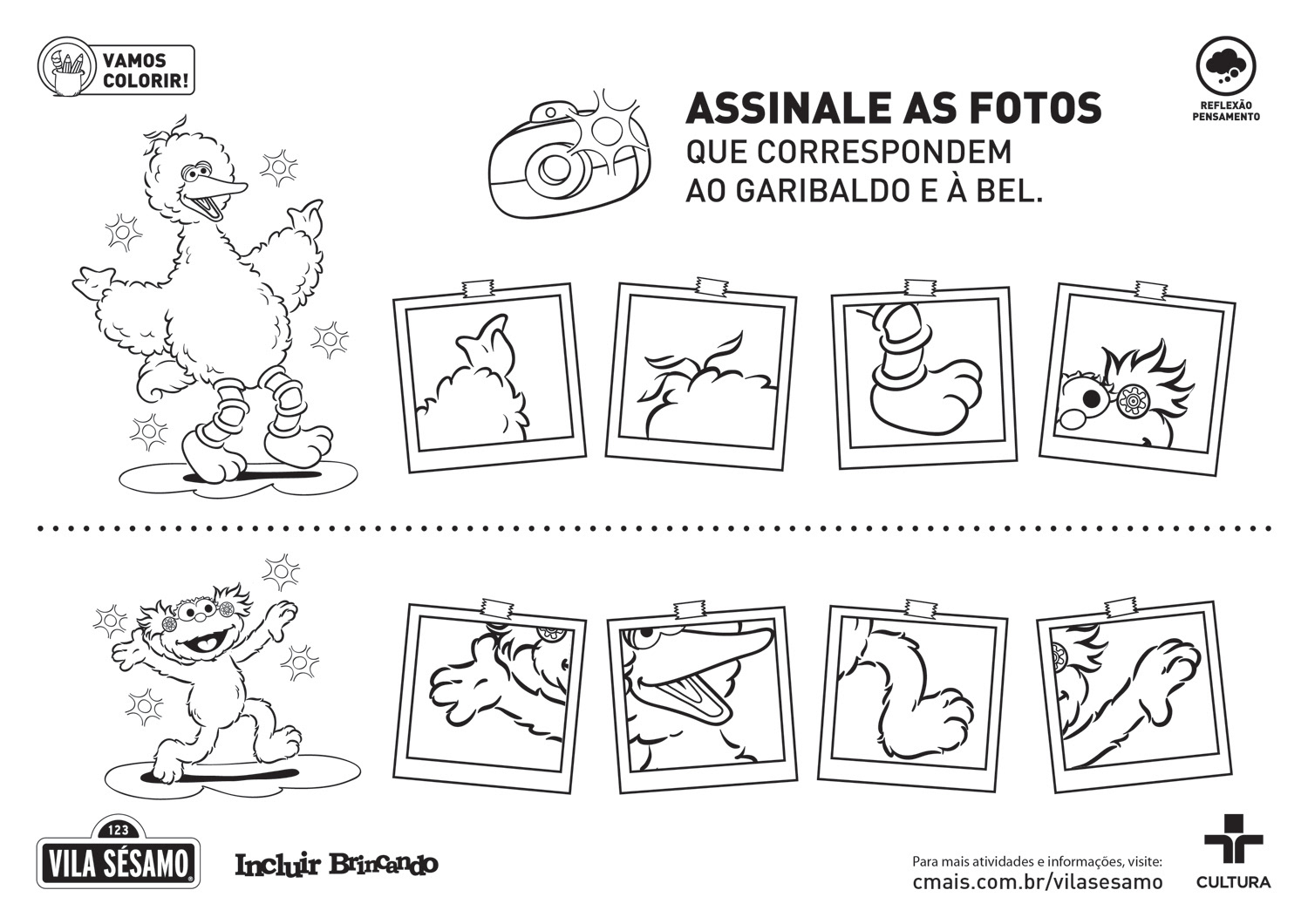 VAMOS COLORIR!

ASSINALE AS FOTOS
QUE CORRESPONDEM
AO GARIBALDO E À BEL.

REFLEXÃO PENSAMENTO

123
VILA SÉSAMO

Incluir Brincando

Para mais atividades e informações, visite:
cmais.com.br/vilasesamo

CULTURA