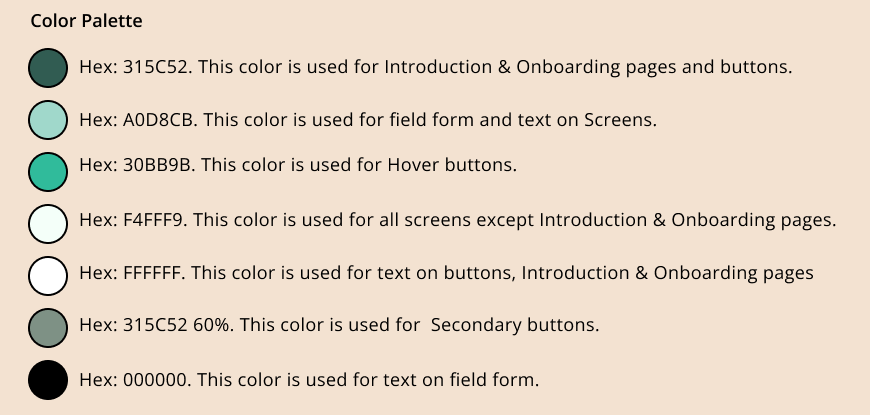 Color Palette

Hex: 315C52. This color is used for Introduction & Onboarding pages and buttons.

Hex: A0D8CB. This color is used for field form and text on Screens.

Hex: 30BB9B. This color is used for Hover buttons.

Hex: F4FFF9. This color is used for all screens except Introduction & Onboarding pages.

Hex: FFFFFF. This color is used for text on buttons, Introduction & Onboarding pages

Hex: 315C52 60%. This color is used for Secondary buttons.

Hex: 000000. This color is used for text on field form.