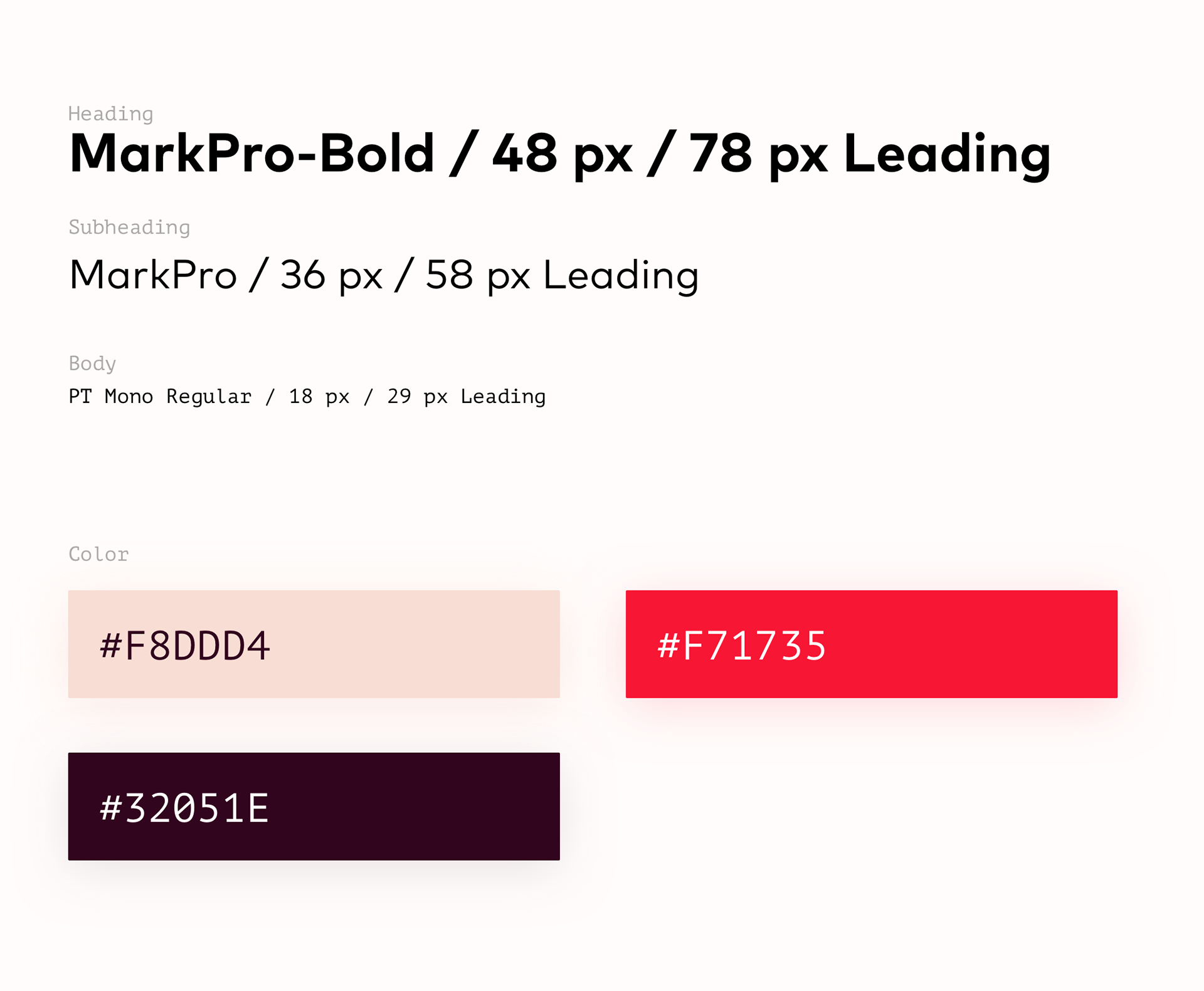 Heading
MarkPro-Bold / 48 px / 78 px Leading

Subheading
MarkPro / 36 px / 58 px Leading

Body
PT Mono Regular / 18 px / 29 px Leading

Color

#F8DDD4

#F71735

#32051E