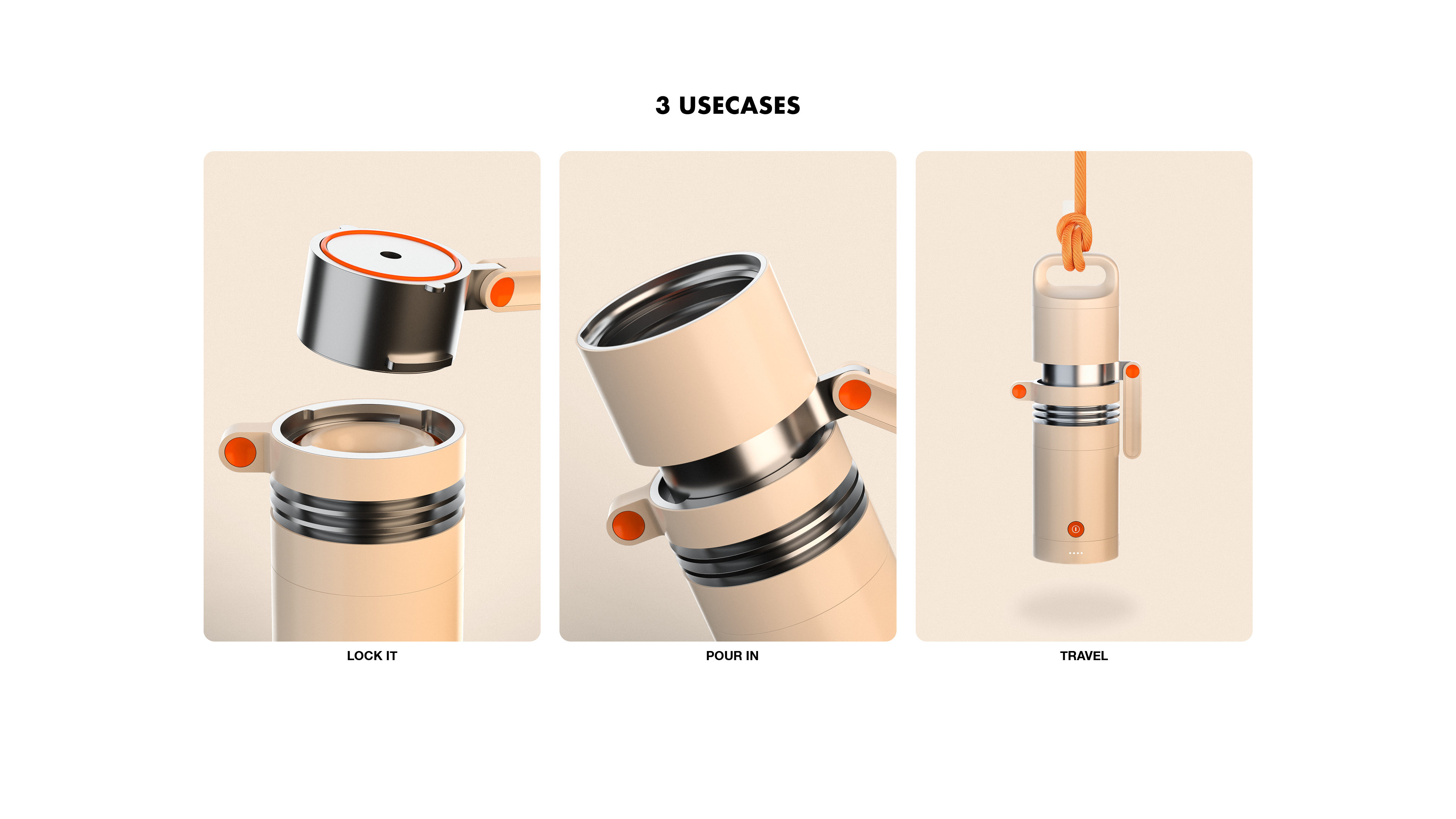 3 USECASES

LOCK IT

POUR IN

TRAVEL