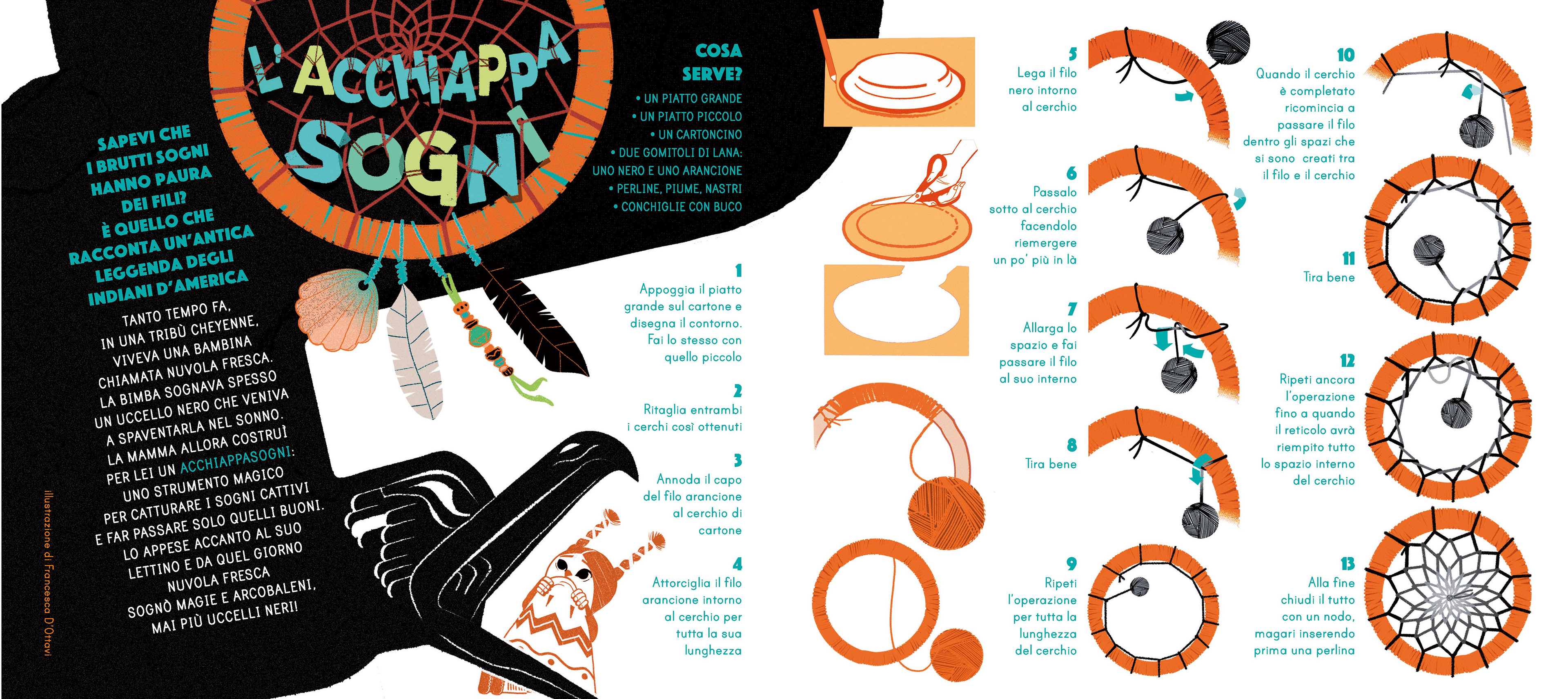 L'ACCHIAPPA SOGNI

SAPEVI CHE I BRUTTI SOGNI HANNO PAURA DEI FILI? È QUELLO CHE RACCONTA UN'ANTICA LEGGENDA DEGLI INDIANI D'AMERICA

TANTO TEMPO FA, IN UNA TRIBÙ CHEYENNE, VIVEVA UNA BAMBINA CHIAMATA NUVOLA FRESCA. LA BIMBA SOGNAVA SPESSO UN UCCELLO NERO CHE VENIVA A SPAVENTARLA NEL SONNO. LA MAMMA ALLORA COSTRUÌ PER LEI UN ACCHIAPPASOGNI: UNO STRUMENTO MAGICO PER CATTURARE I SOGNI CATTIVI E FAR PASSARE SOLO QUELLI BUONI. LO APPESE ACCANTO AL SUO LETTINO E DA QUEL GIORNO NUVOLA FRESCA SOGNÒ MAGIE E ARCOBALENI, MAI PIÙ UCCELLI NERI!

illustrazione di Francesca D'Ottavi

COSA SERVE?
• UN PIATTO GRANDE
• UN PIATTO PICCOLO
• UN CARTONCINO
• DUE GOMITOLI DI LANA: UNO NERO E UNO ARANCIONE
• PERLINE, PIUME, NASTRI
• CONCHIGLIE CON BUCO

1
Appoggia il piatto grande sul cartone e disegna il contorno. Fai lo stesso con quello piccolo

2
Ritaglia entrambi i cerchi così ottenuti

3
Annoda il capo del filo arancione al cerchio di cartone

4
Attorciglia il filo arancione intorno al cerchio per tutta la sua lunghezza

5
Lega il filo nero intorno al cerchio

6
Passalo sotto al cerchio facendolo riemergere un po' più in là

7
Allarga lo spazio e fai passare il filo al suo interno

8
Tira bene

9
Ripeti l'operazione per tutta la lunghezza del cerchio

10
Quando il cerchio è completato ricomincia a passare il filo dentro gli spazi che si sono creati tra il filo e il cerchio

11
Tira bene

12
Ripeti ancora l'operazione fino a quando il reticolo avrà riempito tutto lo spazio interno del cerchio

13
Alla fine chiudi il tutto con un nodo, magari inserendo prima una perlina