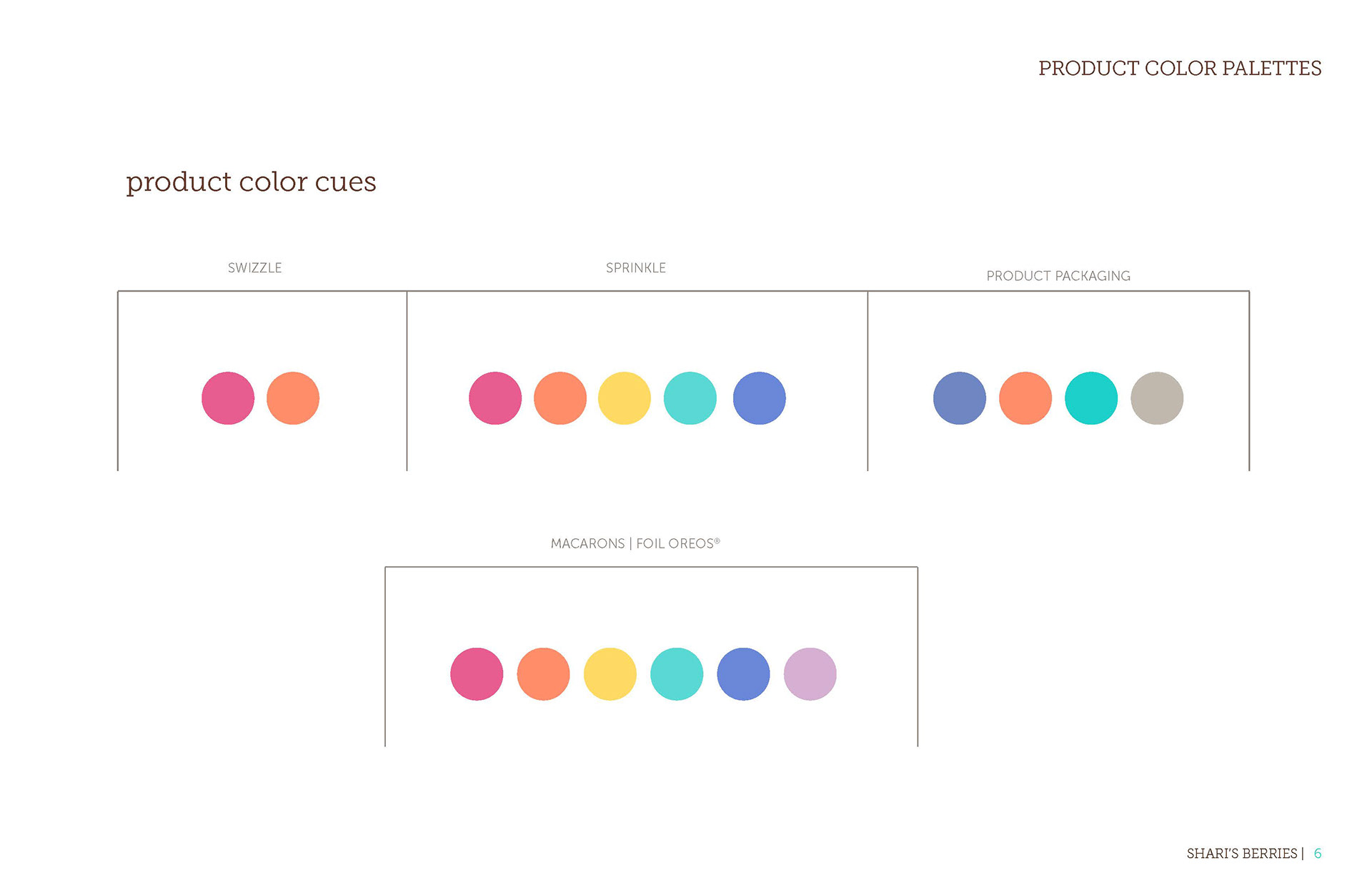 PRODUCT COLOR PALETTES

product color cues

SWIZZLE

SPRINKLE

PRODUCT PACKAGING

MACARONS | FOIL OREOS®

SHARI'S BERRIES | 6