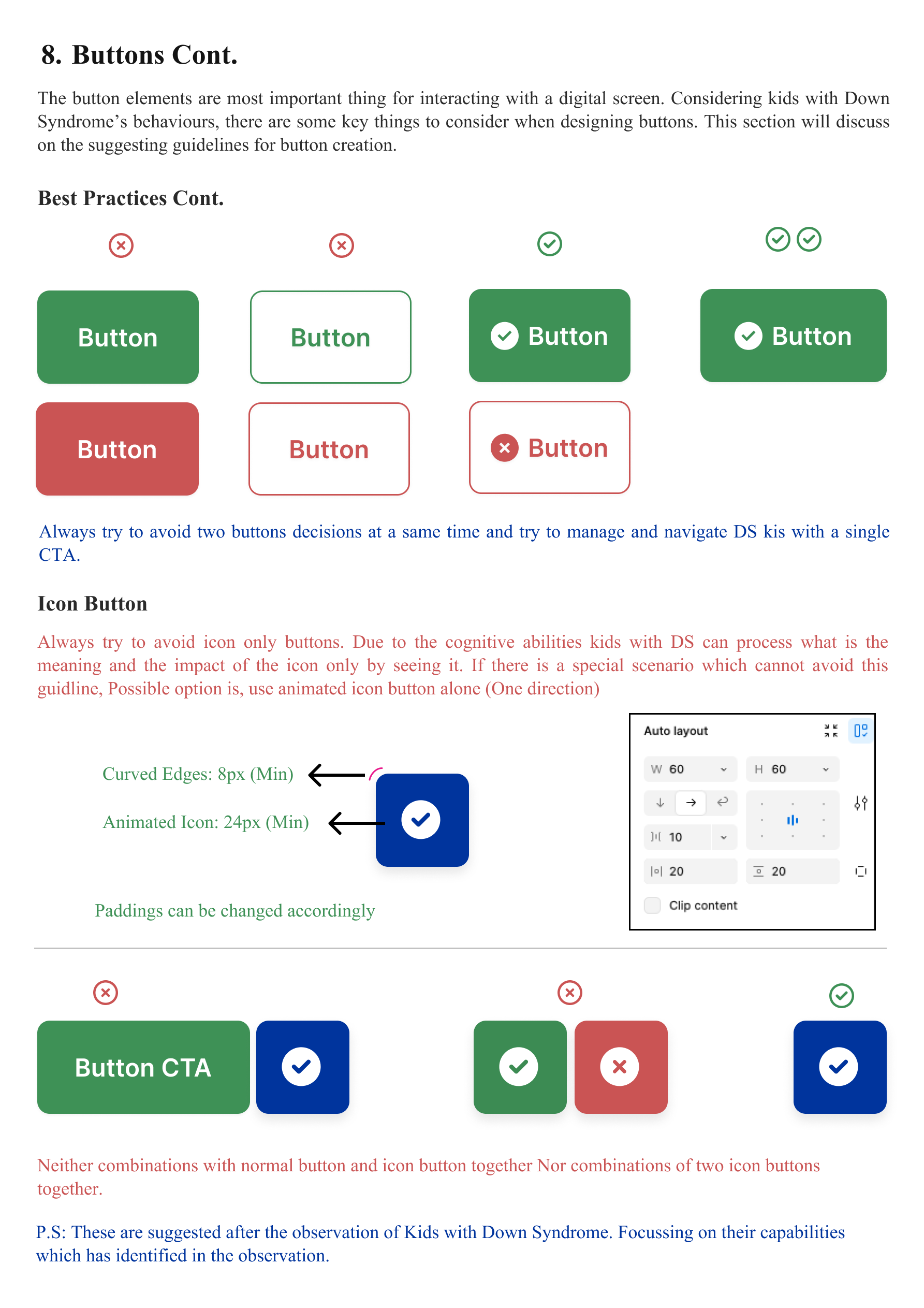 8. Buttons Cont.

The button elements are most important thing for interacting with a digital screen. Considering kids with Down Syndrome's behaviours, there are some key things to consider when designing buttons. This section will discuss on the suggesting guidelines for button creation.

Best Practices Cont.

Button

Button

Button

Button

Button

Button

Button

Always try to avoid two buttons decisions at a same time and try to manage and navigate DS kis with a single CTA.

Icon Button

Always try to avoid icon only buttons. Due to the cognitive abilities kids with DS can process what is the meaning and the impact of the icon only by seeing it. If there is a special scenario which cannot avoid this guidline, Possible option is, use animated icon button alone (One direction)

Curved Edges: 8px (Min)

Animated Icon: 24px (Min)

Paddings can be changed accordingly

Auto layout

W 60

H 60

10

20

20

Clip content

Button CTA

Neither combinations with normal button and icon button together Nor combinations of two icon buttons together.

P.S: These are suggested after the observation of Kids with Down Syndrome. Focussing on their capabilities which has identified in the observation.