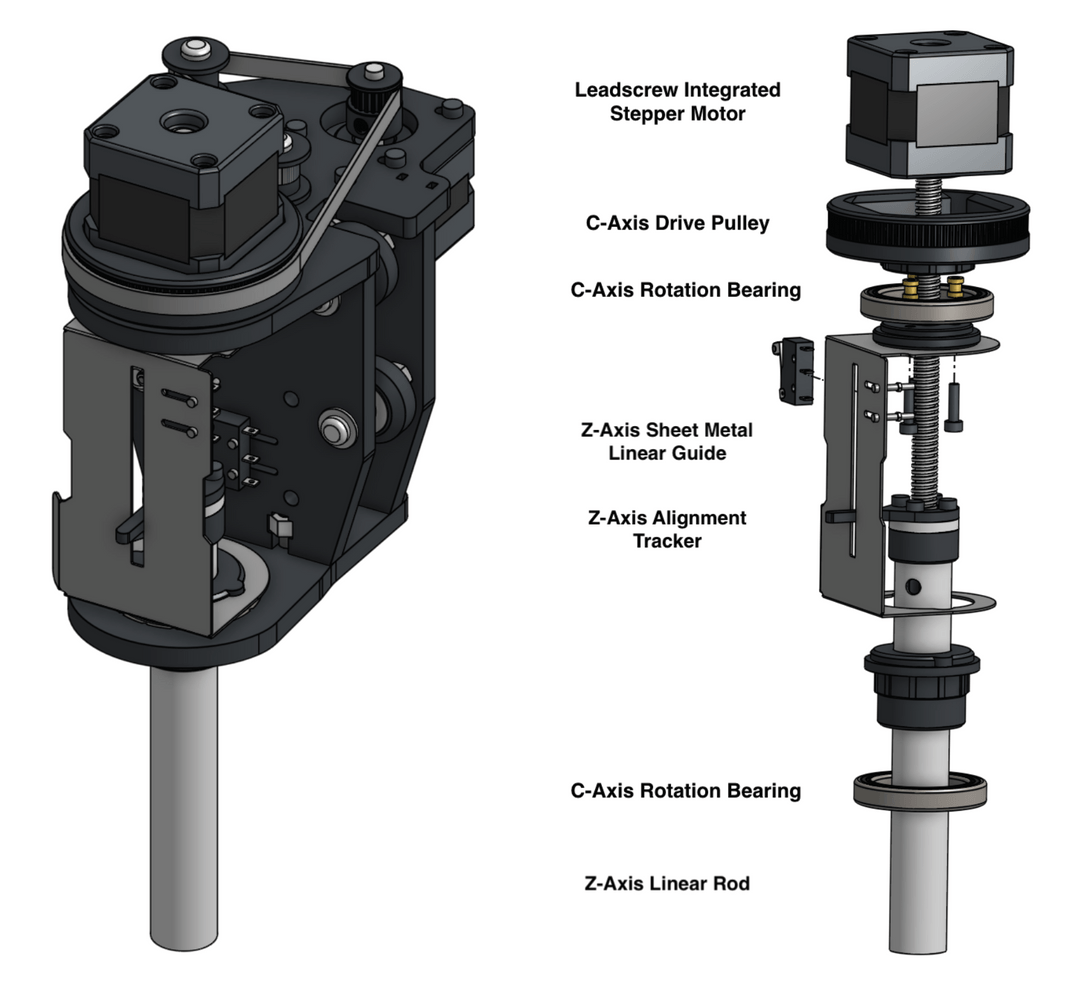 Leadscrew Integrated Stepper Motor

C-Axis Drive Pulley

C-Axis Rotation Bearing

Z-Axis Sheet Metal Linear Guide

Z-Axis Alignment Tracker

C-Axis Rotation Bearing

Z-Axis Linear Rod