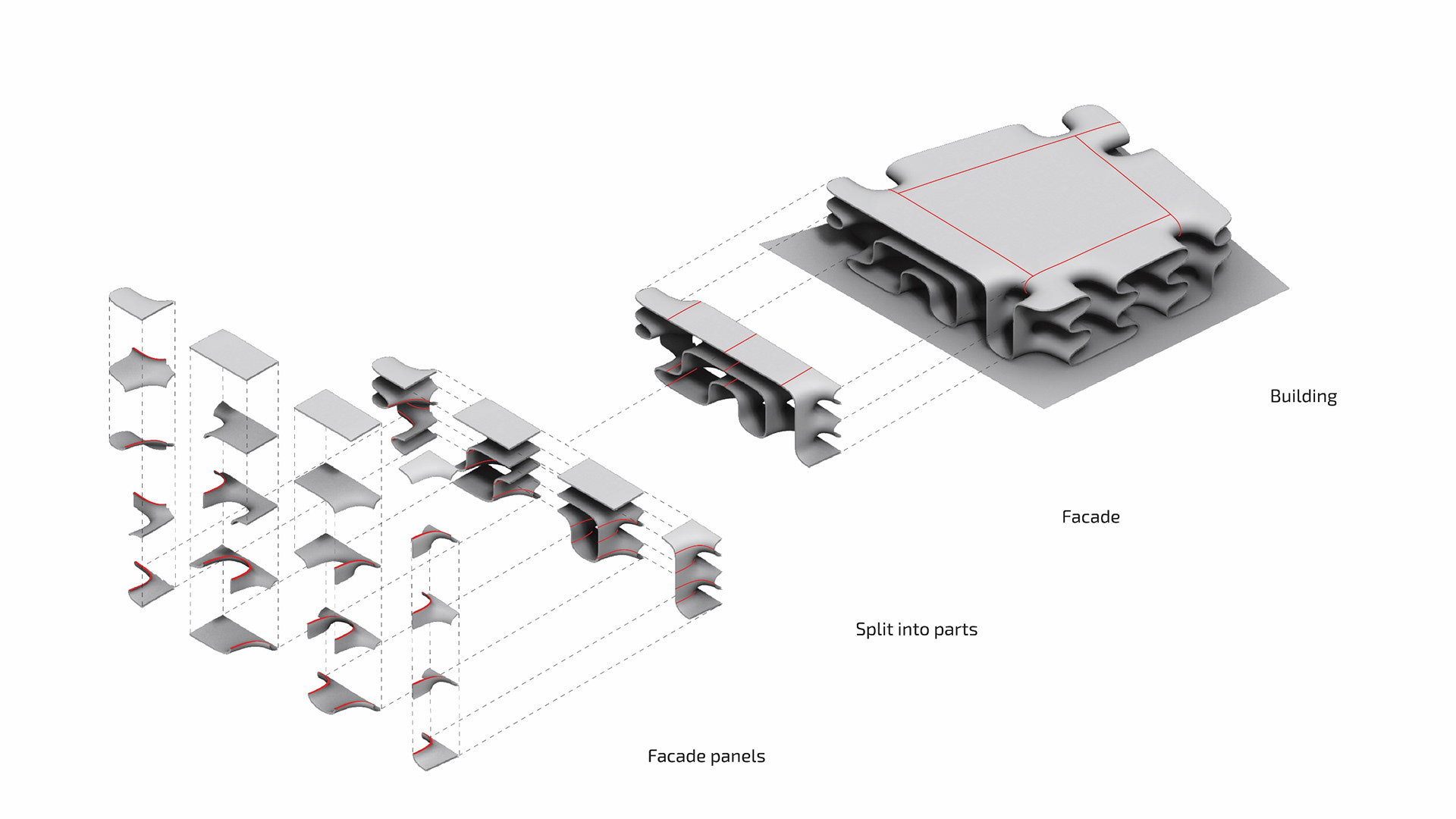 Building

Facade

Split into parts

Facade panels