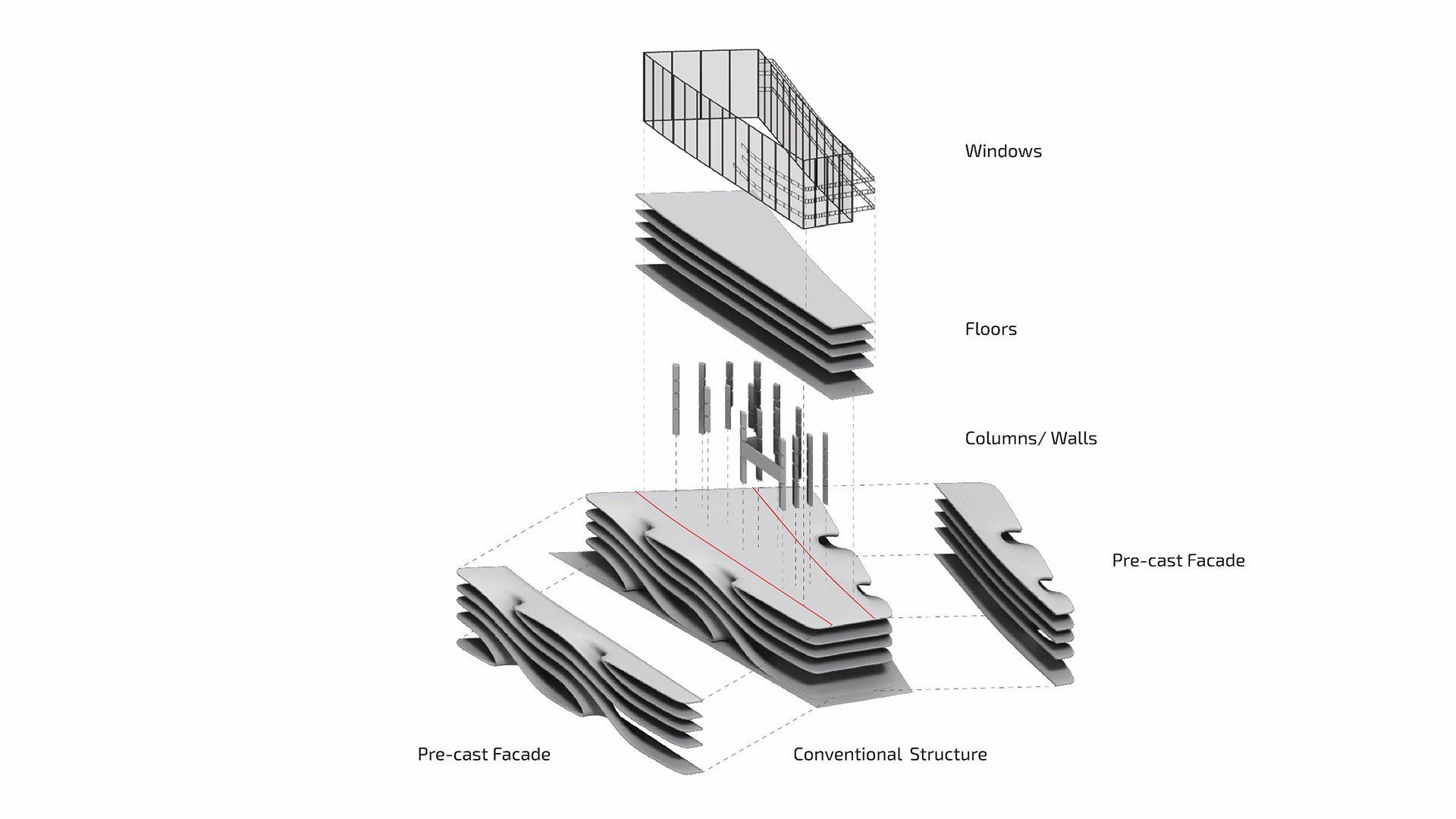 Windows

Floors

Columns/ Walls

Pre-cast Facade

Pre-cast Facade

Conventional Structure