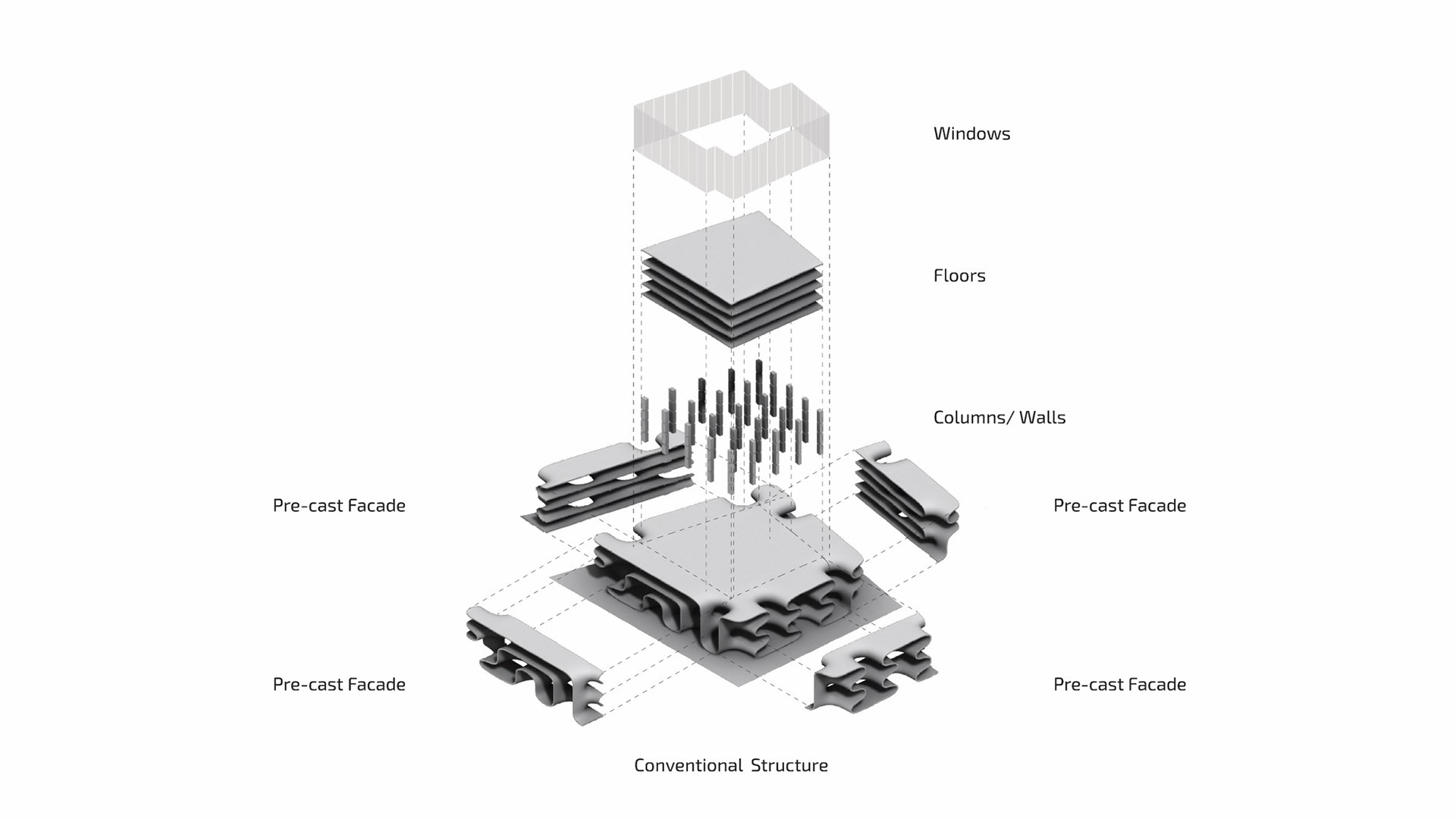 Windows

Floors

Columns/ Walls

Pre-cast Facade

Pre-cast Facade

Pre-cast Facade

Pre-cast Facade

Conventional Structure