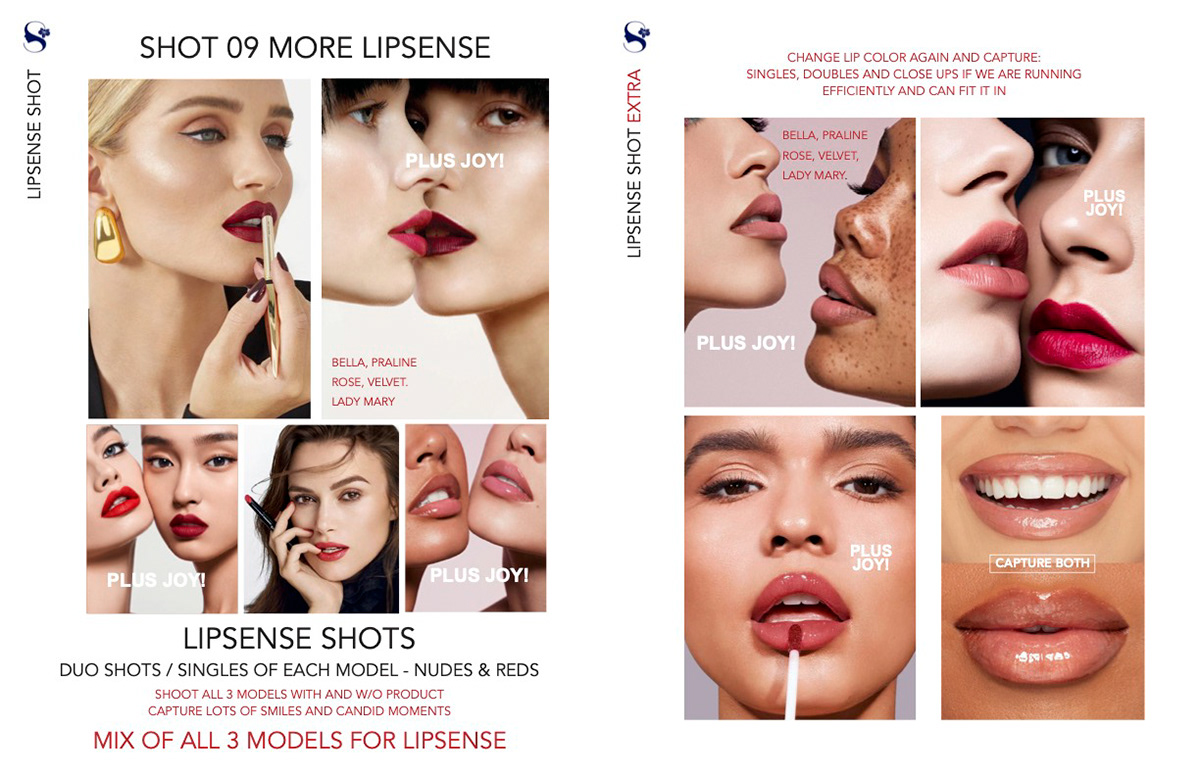 LIPSENSE SHOT

SHOT 09 MORE LIPSENSE

PLUS JOY!

BELLA, PRALINE ROSE, VELVET. LADY MARY

PLUS JOY!

PLUS JOY!

LIPSENSE SHOTS

DUO SHOTS / SINGLES OF EACH MODEL - NUDES & REDS

SHOOT ALL 3 MODELS WITH AND W/O PRODUCT
CAPTURE LOTS OF SMILES AND CANDID MOMENTS

MIX OF ALL 3 MODELS FOR LIPSENSE

LIPSENSE SHOT EXTRA

CHANGE LIP COLOR AGAIN AND CAPTURE:
SINGLES, DOUBLES AND CLOSE UPS IF WE ARE RUNNING EFFICIENTLY AND CAN FIT IT IN

BELLA, PRALINE ROSE, VELVET, LADY MARY.

PLUS JOY!

PLUS JOY!

PLUS JOY!

CAPTURE BOTH