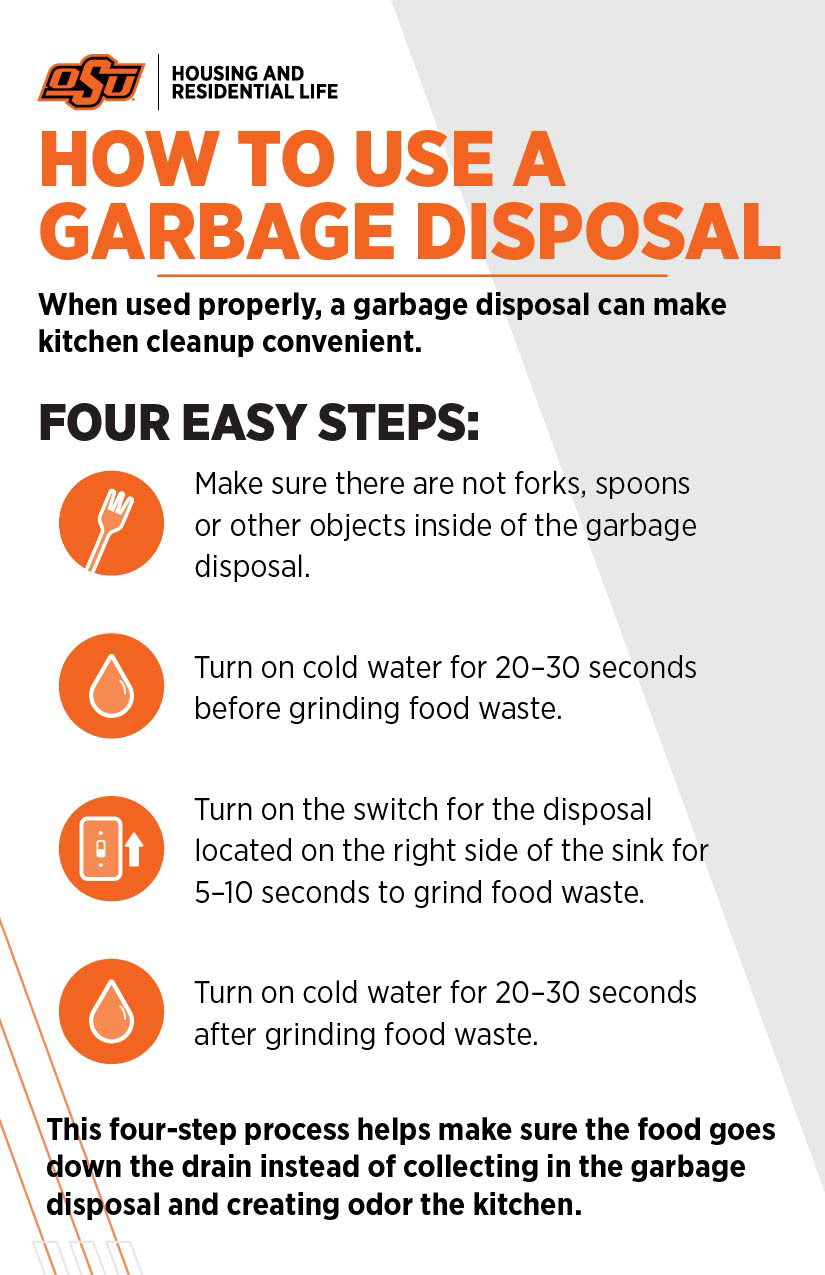 OSU
HOUSING AND RESIDENTIAL LIFE

HOW TO USE A GARBAGE DISPOSAL

When used properly, a garbage disposal can make kitchen cleanup convenient.

FOUR EASY STEPS:

Make sure there are not forks, spoons or other objects inside of the garbage disposal.

Turn on cold water for 20–30 seconds before grinding food waste.

Turn on the switch for the disposal located on the right side of the sink for 5–10 seconds to grind food waste.

Turn on cold water for 20–30 seconds after grinding food waste.

This four-step process helps make sure the food goes down the drain instead of collecting in the garbage disposal and creating odor the kitchen.