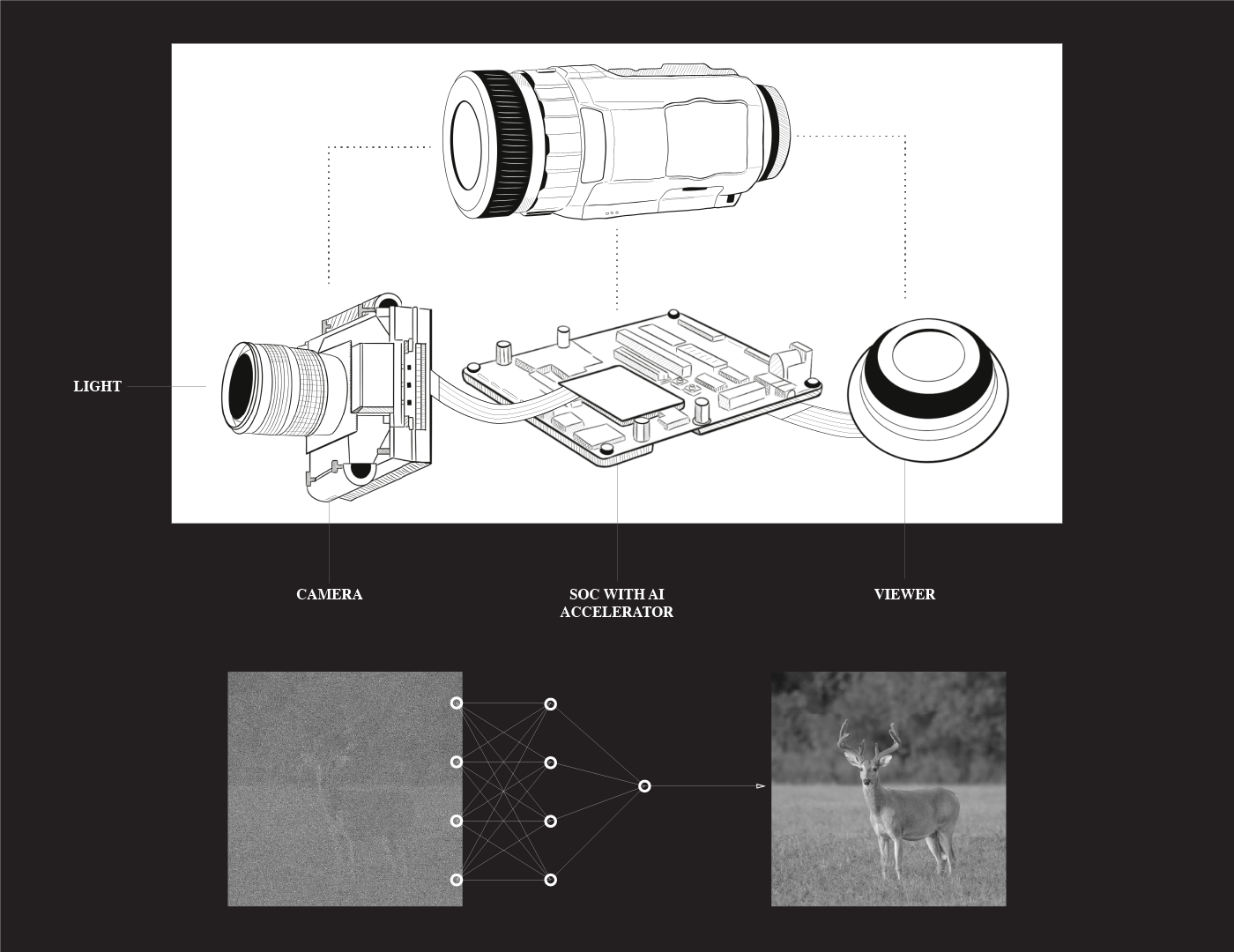 LIGHT

CAMERA

SOC WITH AI ACCELERATOR

VIEWER