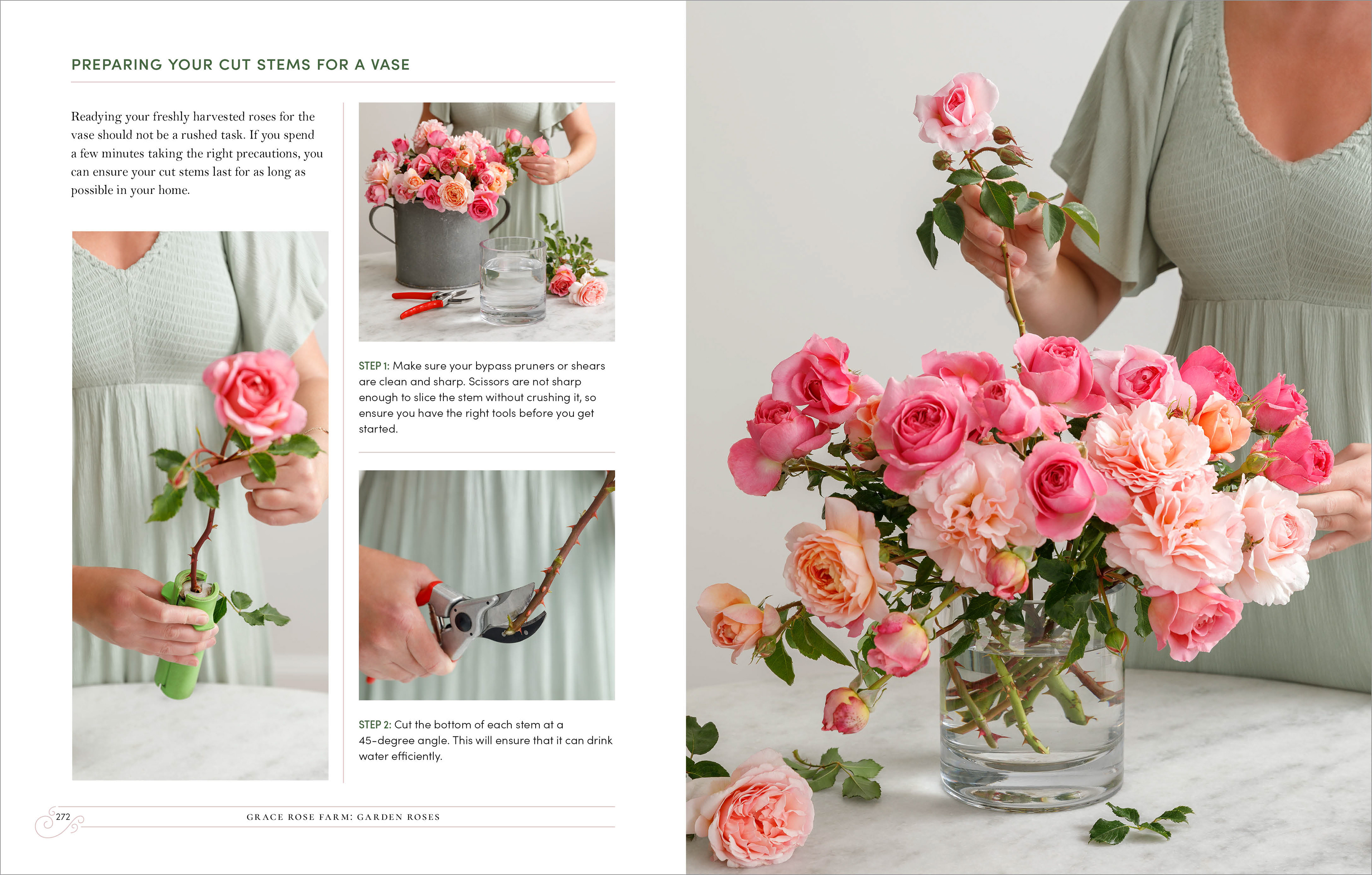 PREPARING YOUR CUT STEMS FOR A VASE

Readying your freshly harvested roses for the vase should not be a rushed task. If you spend a few minutes taking the right precautions, you can ensure your cut stems last for as long as possible in your home.

STEP 1: Make sure your bypass pruners or shears are clean and sharp. Scissors are not sharp enough to slice the stem without crushing it, so ensure you have the right tools before you get started.

STEP 2: Cut the bottom of each stem at a 45-degree angle. This will ensure that it can drink water efficiently.

272

GRACE ROSE FARM: GARDEN ROSES