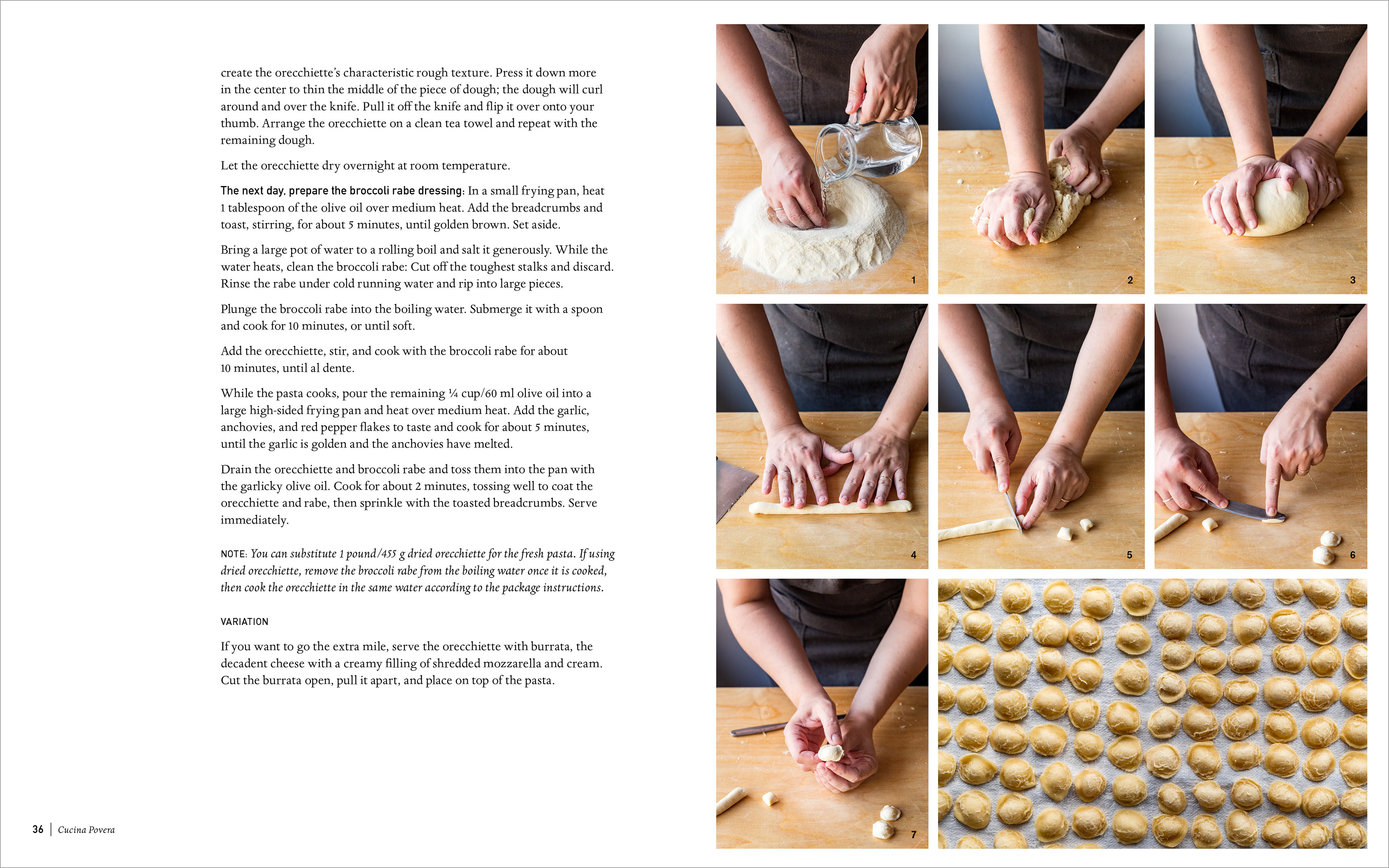 create the orecchiette's characteristic rough texture. Press it down more in the center to thin the middle of the piece of dough; the dough will curl around and over the knife. Pull it off the knife and flip it over onto your thumb. Arrange the orecchiette on a clean tea towel and repeat with the remaining dough.

Let the orecchiette dry overnight at room temperature.

The next day, prepare the broccoli rabe dressing: In a small frying pan, heat 1 tablespoon of the olive oil over medium heat. Add the breadcrumbs and toast, stirring, for about 5 minutes, until golden brown. Set aside.

Bring a large pot of water to a rolling boil and salt it generously. While the water heats, clean the broccoli rabe: Cut off the toughest stalks and discard. Rinse the rabe under cold running water and rip into large pieces.

Plunge the broccoli rabe into the boiling water. Submerge it with a spoon and cook for 10 minutes, or until soft.

Add the orecchiette, stir, and cook with the broccoli rabe for about 10 minutes, until al dente.

While the pasta cooks, pour the remaining ¼ cup/60 ml olive oil into a large high-sided frying pan and heat over medium heat. Add the garlic, anchovies, and red pepper flakes to taste and cook for about 5 minutes, until the garlic is golden and the anchovies have melted.

Drain the orecchiette and broccoli rabe and toss them into the pan with the garlicky olive oil. Cook for about 2 minutes, tossing well to coat the orecchiette and rabe, then sprinkle with the toasted breadcrumbs. Serve immediately.

NOTE: You can substitute 1 pound/455 g dried orecchiette for the fresh pasta. If using dried orecchiette, remove the broccoli rabe from the boiling water once it is cooked, then cook the orecchiette in the same water according to the package instructions.

VARIATION

If you want to go the extra mile, serve the orecchiette with burrata, the decadent cheese with a creamy filling of shredded mozzarella and cream. Cut the burrata open, pull it apart, and place on top of the pasta.

36 | Cucina Povera

1

2

3

4

5

6

7