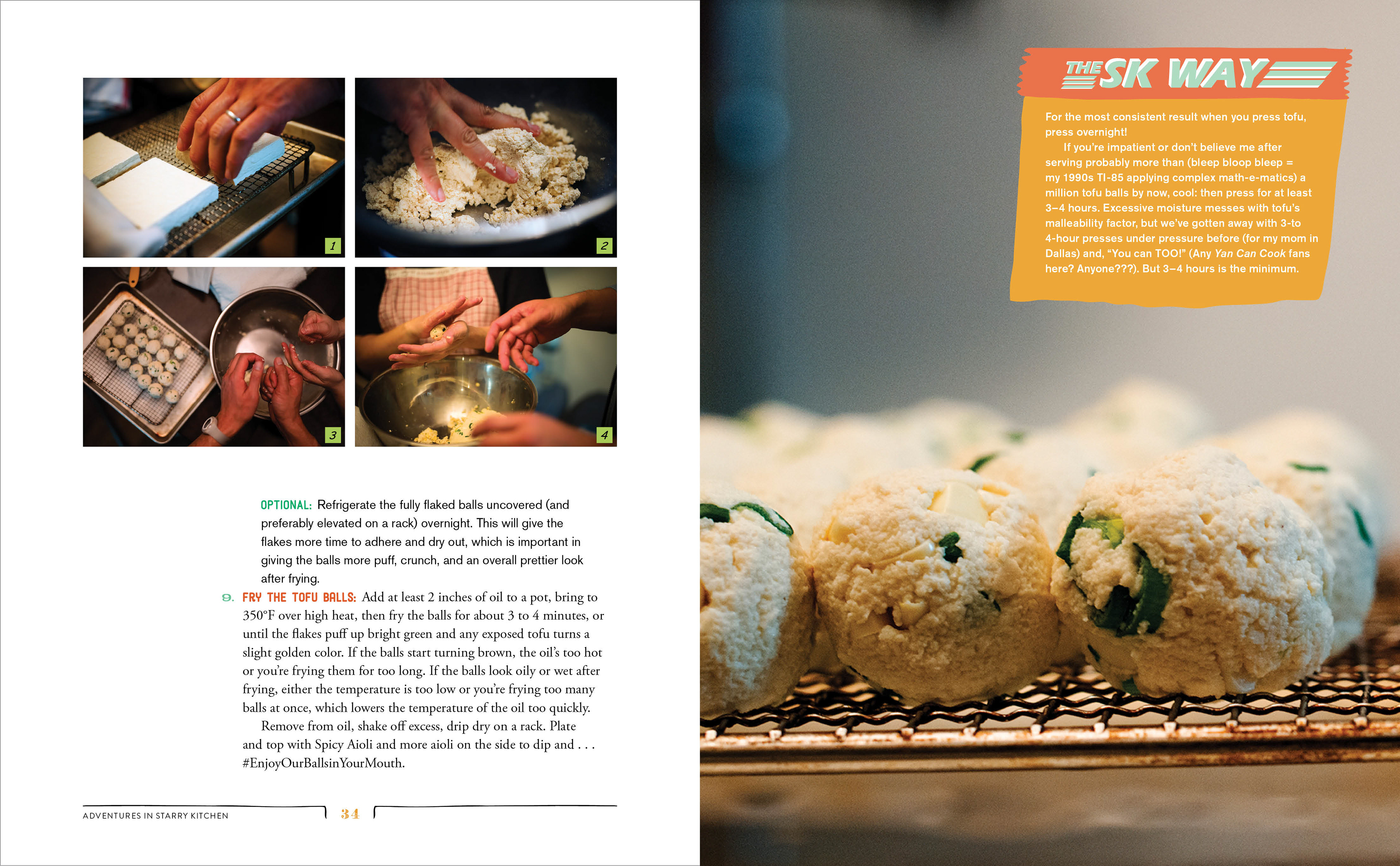 1

2

3

4

OPTIONAL: Refrigerate the fully flaked balls uncovered (and preferably elevated on a rack) overnight. This will give the flakes more time to adhere and dry out, which is important in giving the balls more puff, crunch, and an overall prettier look after frying.

9. FRY THE TOFU BALLS: Add at least 2 inches of oil to a pot, bring to 350°F over high heat, then fry the balls for about 3 to 4 minutes, or until the flakes puff up bright green and any exposed tofu turns a slight golden color. If the balls start turning brown, the oil's too hot or you're frying them for too long. If the balls look oily or wet after frying, either the temperature is too low or you're frying too many balls at once, which lowers the temperature of the oil too quickly.

Remove from oil, shake off excess, drip dry on a rack. Plate and top with Spicy Aioli and more aioli on the side to dip and . . . #EnjoyOurBallsinYourMouth.

ADVENTURES IN STARRY KITCHEN 34

THE SK WAY

For the most consistent result when you press tofu, press overnight!

If you're impatient or don't believe me after serving probably more than (bleep bloop bleep = my 1990s TI-85 applying complex math-e-matics) a million tofu balls by now, cool: then press for at least 3–4 hours. Excessive moisture messes with tofu's malleability factor, but we've gotten away with 3-to 4-hour presses under pressure before (for my mom in Dallas) and, "You can TOO!" (Any Yan Can Cook fans here? Anyone???). But 3–4 hours is the minimum.