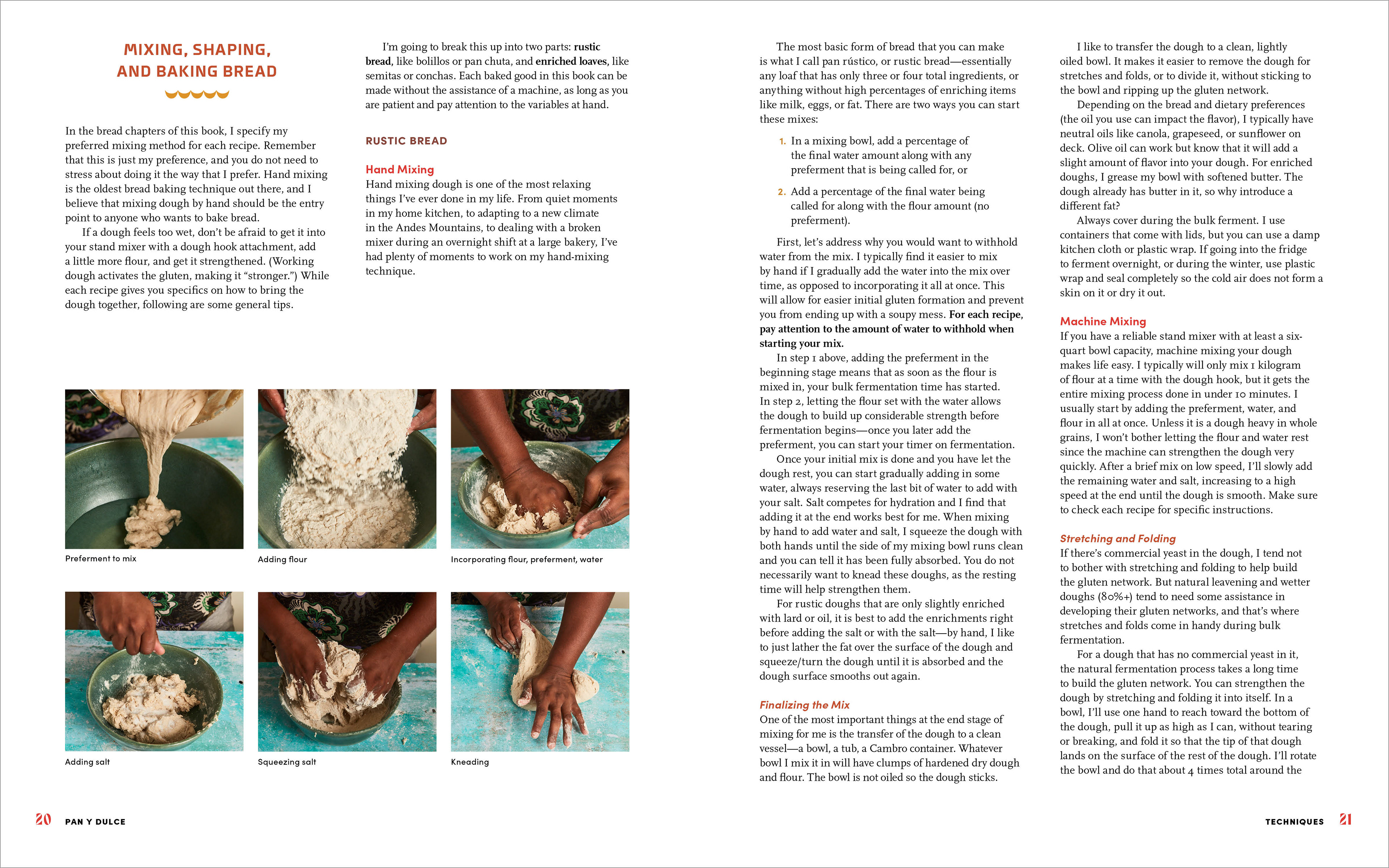 MIXING, SHAPING, AND BAKING BREAD

In the bread chapters of this book, I specify my preferred mixing method for each recipe. Remember that this is just my preference, and you do not need to stress about doing it the way that I prefer. Hand mixing is the oldest bread baking technique out there, and I believe that mixing dough by hand should be the entry point to anyone who wants to bake bread.

If a dough feels too wet, don't be afraid to get it into your stand mixer with a dough hook attachment, add a little more flour, and get it strengthened. (Working dough activates the gluten, making it "stronger.") While each recipe gives you specifics on how to bring the dough together, following are some general tips.

I'm going to break this up into two parts: rustic bread, like bolillos or pan chuta, and enriched loaves, like semitas or conchas. Each baked good in this book can be made without the assistance of a machine, as long as you are patient and pay attention to the variables at hand.

RUSTIC BREAD

Hand Mixing
Hand mixing dough is one of the most relaxing things I've ever done in my life. From quiet moments in my home kitchen, to adapting to a new climate in the Andes Mountains, to dealing with a broken mixer during an overnight shift at a large bakery, I've had plenty of moments to work on my hand-mixing technique.

Preferment to mix

Adding flour

Incorporating flour, preferment, water

Adding salt

Squeezing salt

Kneading

20 PAN Y DULCE

The most basic form of bread that you can make is what I call pan rústico, or rustic bread—essentially any loaf that has only three or four total ingredients, or anything without high percentages of enriching items like milk, eggs, or fat. There are two ways you can start these mixes:

1. In a mixing bowl, add a percentage of the final water amount along with any preferment that is being called for, or

2. Add a percentage of the final water being called for along with the flour amount (no preferment).

First, let's address why you would want to withhold water from the mix. I typically find it easier to mix by hand if I gradually add the water into the mix over time, as opposed to incorporating it all at once. This will allow for easier initial gluten formation and prevent you from ending up with a soupy mess. For each recipe, pay attention to the amount of water to withhold when starting your mix.

In step 1 above, adding the preferment in the beginning stage means that as soon as the flour is mixed in, your bulk fermentation time has started. In step 2, letting the flour set with the water allows the dough to build up considerable strength before fermentation begins—once you later add the preferment, you can start your timer on fermentation.

Once your initial mix is done and you have let the dough rest, you can start gradually adding in some water, always reserving the last bit of water to add with your salt. Salt competes for hydration and I find that adding it at the end works best for me. When mixing by hand to add water and salt, I squeeze the dough with both hands until the side of my mixing bowl runs clean and you can tell it has been fully absorbed. You do not necessarily want to knead these doughs, as the resting time will help strengthen them.

For rustic doughs that are only slightly enriched with lard or oil, it is best to add the enrichments right before adding the salt or with the salt—by hand, I like to just lather the fat over the surface of the dough and squeeze/turn the dough until it is absorbed and the dough surface smooths out again.

Finalizing the Mix
One of the most important things at the end stage of mixing for me is the transfer of the dough to a clean vessel—a bowl, a tub, a Cambro container. Whatever bowl I mix it in will have clumps of hardened dry dough and flour. The bowl is not oiled so the dough sticks.

I like to transfer the dough to a clean, lightly oiled bowl. It makes it easier to remove the dough for stretches and folds, or to divide it, without sticking to the bowl and ripping up the gluten network.

Depending on the bread and dietary preferences (the oil you use can impact the flavor), I typically have neutral oils like canola, grapeseed, or sunflower on deck. Olive oil can work but know that it will add a slight amount of flavor into your dough. For enriched doughs, I grease my bowl with softened butter. The dough already has butter in it, so why introduce a different fat?

Always cover during the bulk ferment. I use containers that come with lids, but you can use a damp kitchen cloth or plastic wrap. If going into the fridge to ferment overnight, or during the winter, use plastic wrap and seal completely so the cold air does not form a skin on it or dry it out.

Machine Mixing
If you have a reliable stand mixer with at least a six-quart bowl capacity, machine mixing your dough makes life easy. I typically will only mix 1 kilogram of flour at a time with the dough hook, but it gets the entire mixing process done in under 10 minutes. I usually start by adding the preferment, water, and flour in all at once. Unless it is a dough heavy in whole grains, I won't bother letting the flour and water rest since the machine can strengthen the dough very quickly. After a brief mix on low speed, I'll slowly add the remaining water and salt, increasing to a high speed at the end until the dough is smooth. Make sure to check each recipe for specific instructions.

Stretching and Folding
If there's commercial yeast in the dough, I tend not to bother with stretching and folding to help build the gluten network. But natural leavening and wetter doughs (80%+) tend to need some assistance in developing their gluten networks, and that's where stretches and folds come in handy during bulk fermentation.

For a dough that has no commercial yeast in it, the natural fermentation process takes a long time to build the gluten network. You can strengthen the dough by stretching and folding it into itself. In a bowl, I'll use one hand to reach toward the bottom of the dough, pull it up as high as I can, without tearing or breaking, and fold it so that the tip of that dough lands on the surface of the rest of the dough. I'll rotate the bowl and do that about 4 times total around the

TECHNIQUES 21