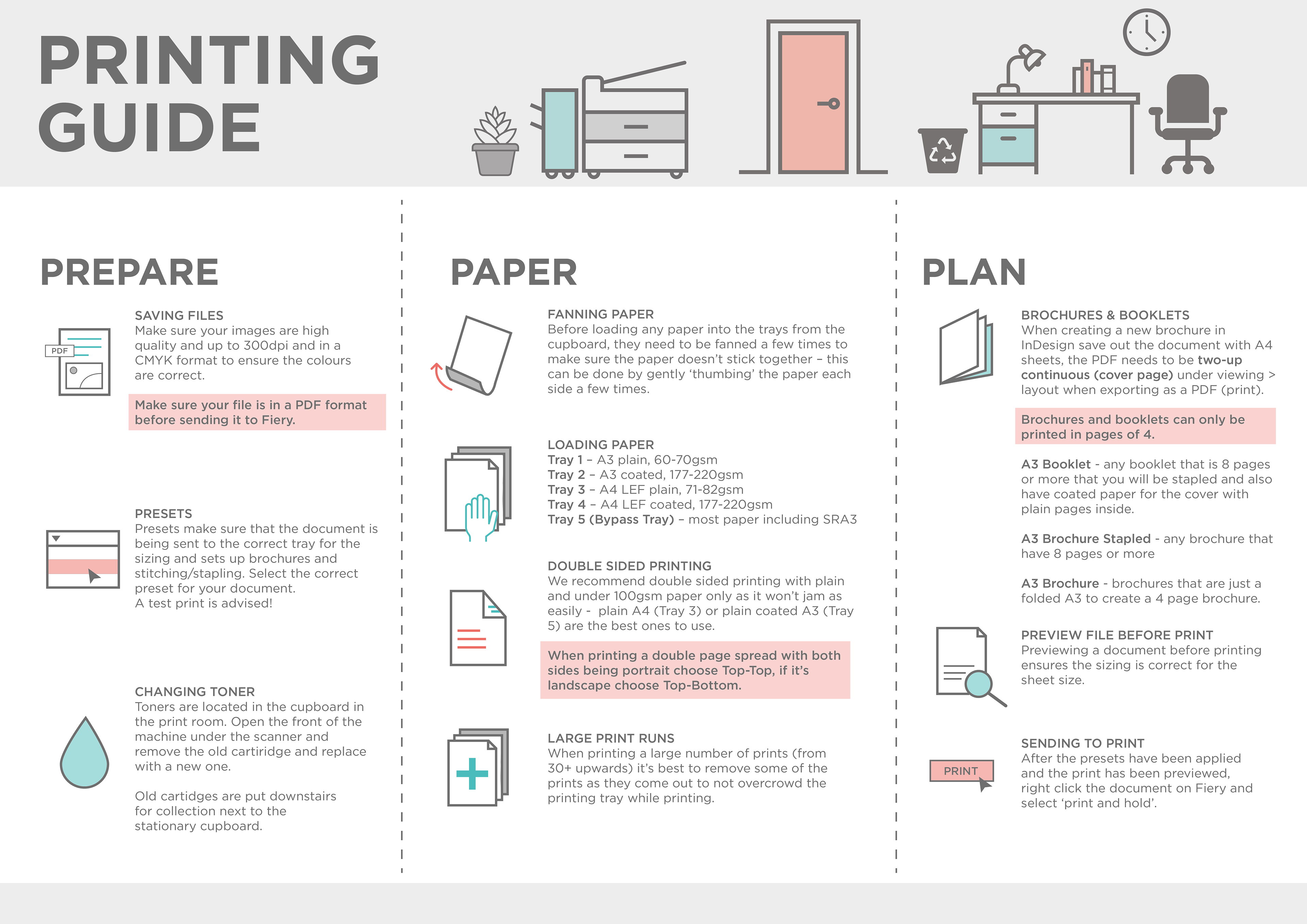 PRINTING GUIDE

PREPARE

PDF

SAVING FILES
Make sure your images are high quality and up to 300dpi and in a CMYK format to ensure the colours are correct.

Make sure your file is in a PDF format before sending it to Fiery.

PRESETS
Presets make sure that the document is being sent to the correct tray for the sizing and sets up brochures and stitching/stapling. Select the correct preset for your document.
A test print is advised!

CHANGING TONER
Toners are located in the cupboard in the print room. Open the front of the machine under the scanner and remove the old cartiridge and replace with a new one.

Old cartidges are put downstairs for collection next to the stationary cupboard.

PAPER

FANNING PAPER
Before loading any paper into the trays from the cupboard, they need to be fanned a few times to make sure the paper doesn't stick together – this can be done by gently 'thumbing' the paper each side a few times.

LOADING PAPER
Tray 1 – A3 plain, 60-70gsm
Tray 2 – A3 coated, 177-220gsm
Tray 3 – A4 LEF plain, 71-82gsm
Tray 4 – A4 LEF coated, 177-220gsm
Tray 5 (Bypass Tray) – most paper including SRA3

DOUBLE SIDED PRINTING
We recommend double sided printing with plain and under 100gsm paper only as it won't jam as easily - plain A4 (Tray 3) or plain coated A3 (Tray 5) are the best ones to use.

When printing a double page spread with both sides being portrait choose Top-Top, if it's landscape choose Top-Bottom.

LARGE PRINT RUNS
When printing a large number of prints (from 30+ upwards) it's best to remove some of the prints as they come out to not overcrowd the printing tray while printing.

PLAN

BROCHURES & BOOKLETS
When creating a new brochure in InDesign save out the document with A4 sheets, the PDF needs to be two-up continuous (cover page) under viewing > layout when exporting as a PDF (print).

Brochures and booklets can only be printed in pages of 4.

A3 Booklet - any booklet that is 8 pages or more that you will be stapled and also have coated paper for the cover with plain pages inside.

A3 Brochure Stapled - any brochure that have 8 pages or more

A3 Brochure - brochures that are just a folded A3 to create a 4 page brochure.

PREVIEW FILE BEFORE PRINT
Previewing a document before printing ensures the sizing is correct for the sheet size.

PRINT

SENDING TO PRINT
After the presets have been applied and the print has been previewed, right click the document on Fiery and select 'print and hold'.