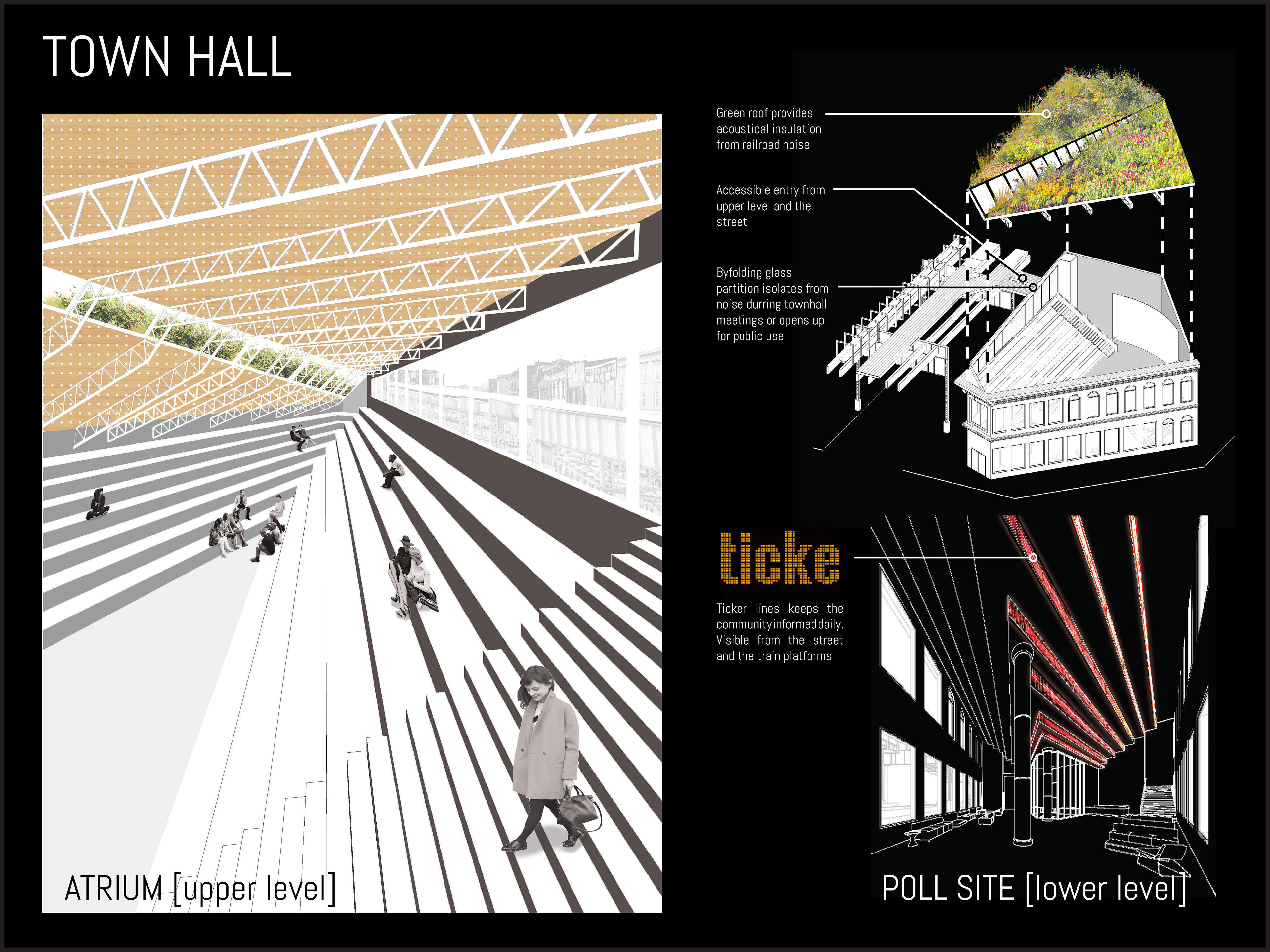 TOWN HALL

ATRIUM [upper level]

Green roof provides acoustical insulation from railroad noise

Accessible entry from upper level and the street

Byfolding glass partition isolates from noise durring townhall meetings or opens up for public use

ticke

Ticker lines keeps the community informed daily. Visible from the street and the train platforms

POLL SITE [lower level]