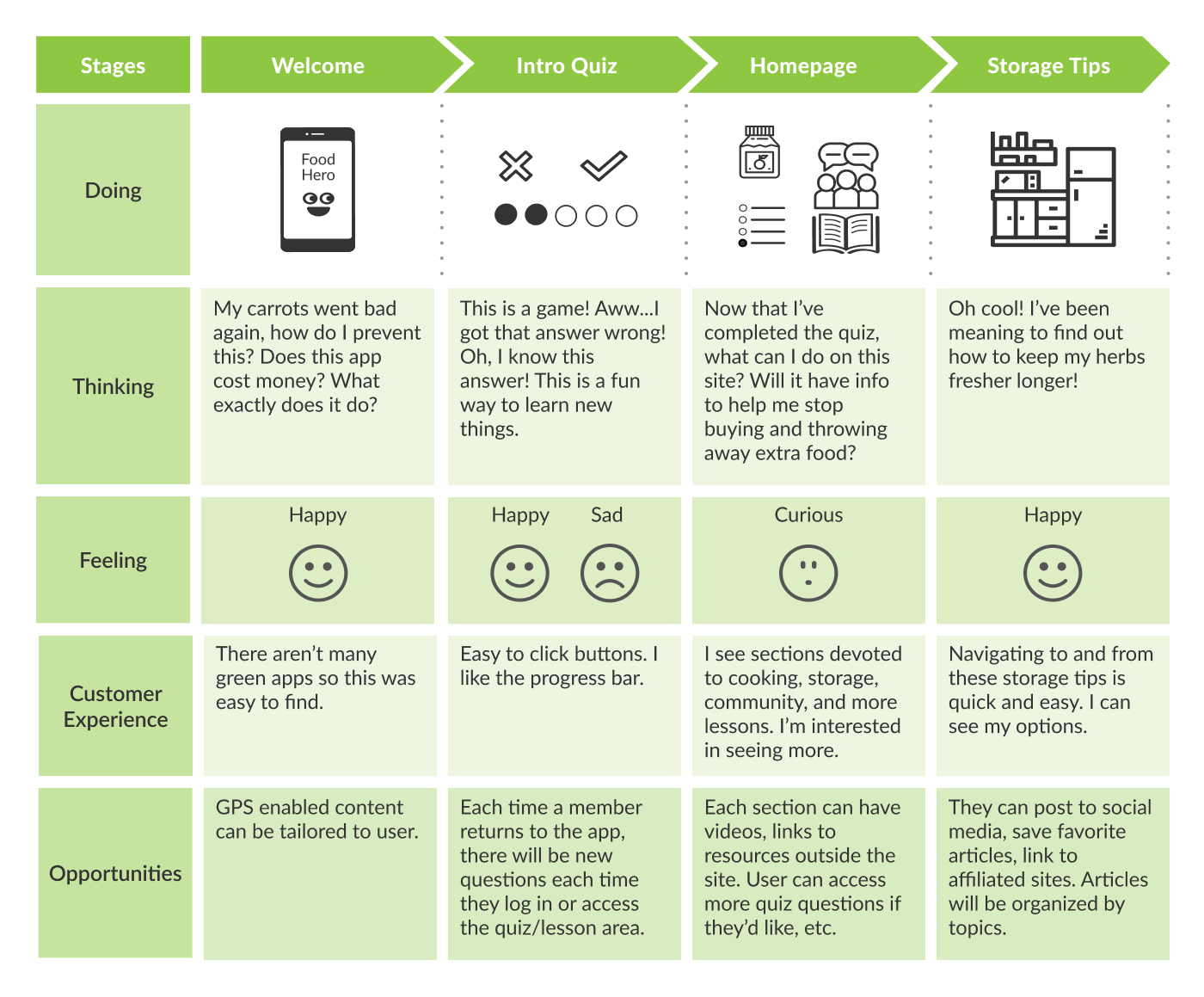 | Stages | Welcome | Intro Quiz | Homepage | Storage Tips |
|---|---|---|---|---|
| Doing | Food Hero | | | |
| Thinking | My carrots went bad again, how do I prevent this? Does this app cost money? What exactly does it do? | This is a game! Aww...I got that answer wrong! Oh, I know this answer! This is a fun way to learn new things. | Now that I've completed the quiz, what can I do on this site? Will it have info to help me stop buying and throwing away extra food? | Oh cool! I've been meaning to find out how to keep my herbs fresher longer! |
| Feeling | Happy | Happy Sad | Curious | Happy |
| Customer Experience | There aren't many green apps so this was easy to find. | Easy to click buttons. I like the progress bar. | I see sections devoted to cooking, storage, community, and more lessons. I'm interested in seeing more. | Navigating to and from these storage tips is quick and easy. I can see my options. |
| Opportunities | GPS enabled content can be tailored to user. | Each time a member returns to the app, there will be new questions each time they log in or access the quiz/lesson area. | Each section can have videos, links to resources outside the site. User can access more quiz questions if they'd like, etc. | They can post to social media, save favorite articles, link to affiliated sites. Articles will be organized by topics. |