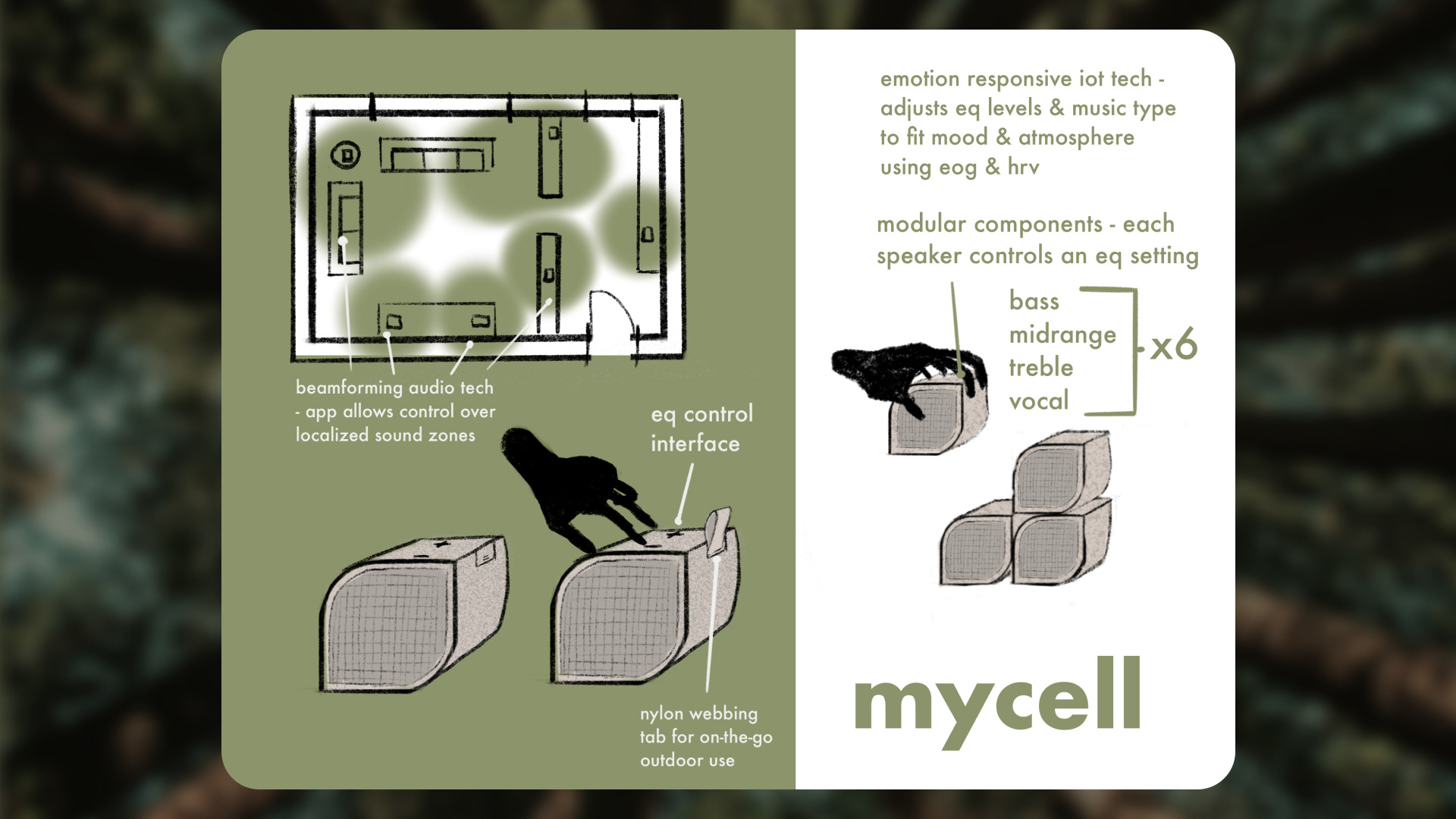 beamforming audio tech - app allows control over localized sound zones

eq control interface

nylon webbing tab for on-the-go outdoor use

emotion responsive iot tech - adjusts eq levels & music type to fit mood & atmosphere using eog & hrv

modular components - each speaker controls an eq setting

bass
midrange
treble
vocal

x6

mycell